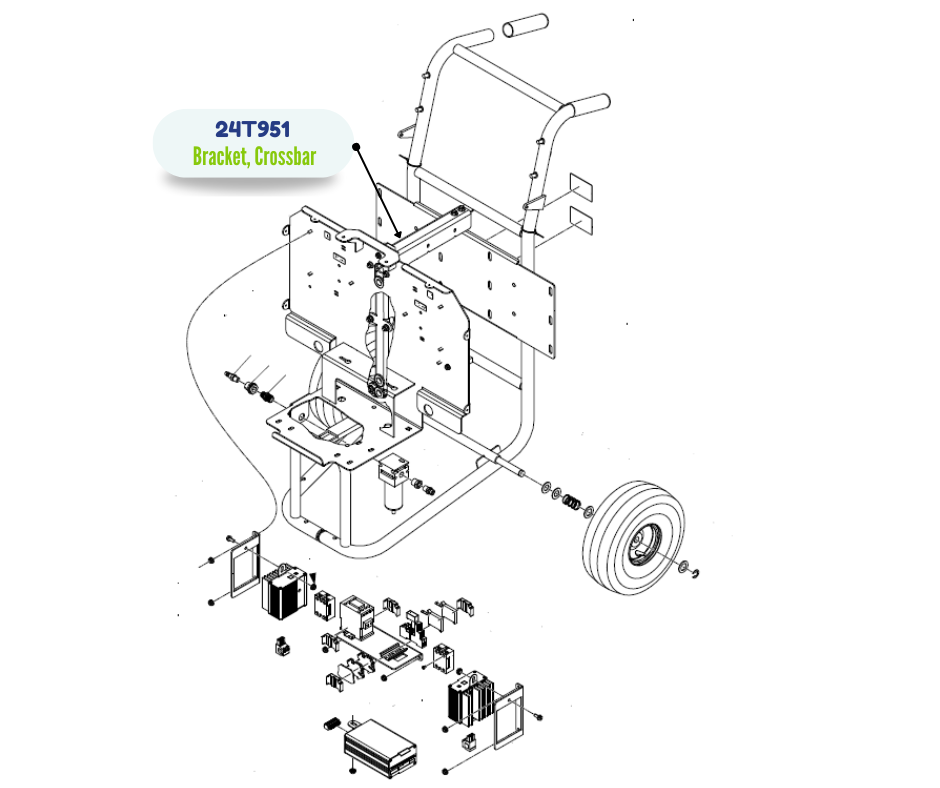 24T951
Bracket, Crossbar