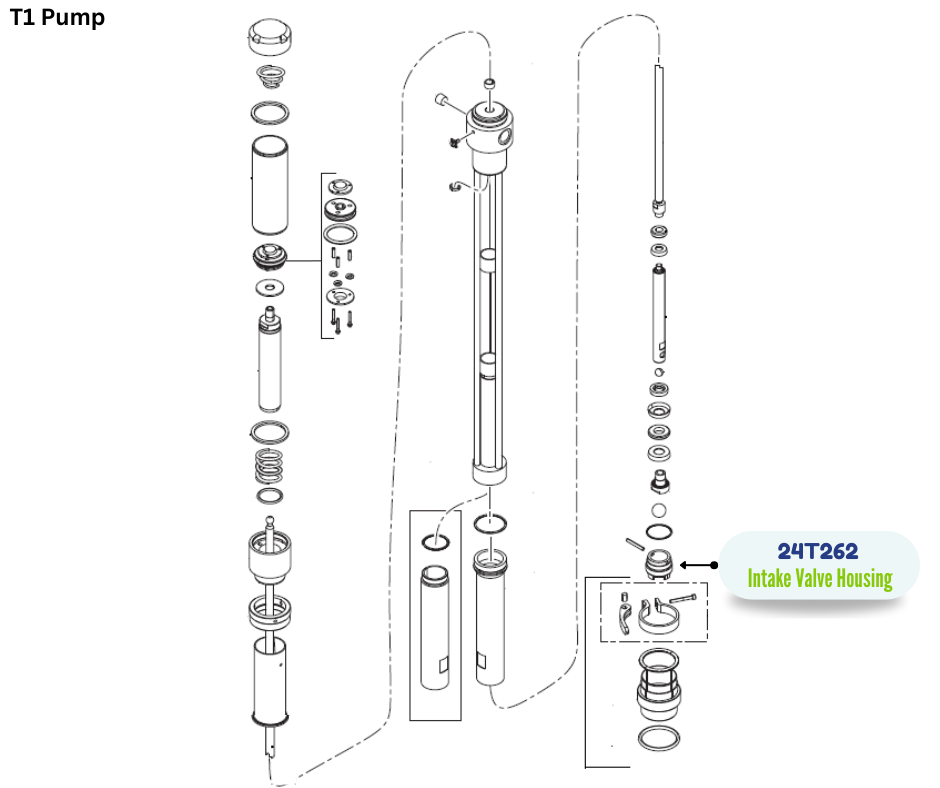 T1 Pump

24T262
Intake Valve Housing