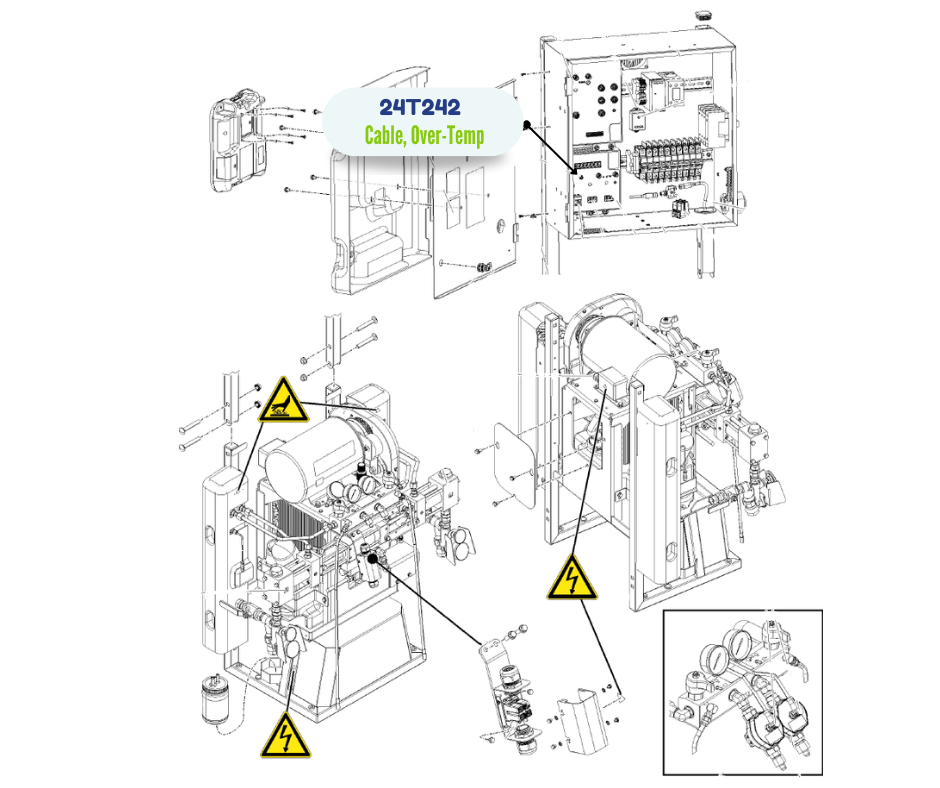 24T242
Cable, Over-Temp