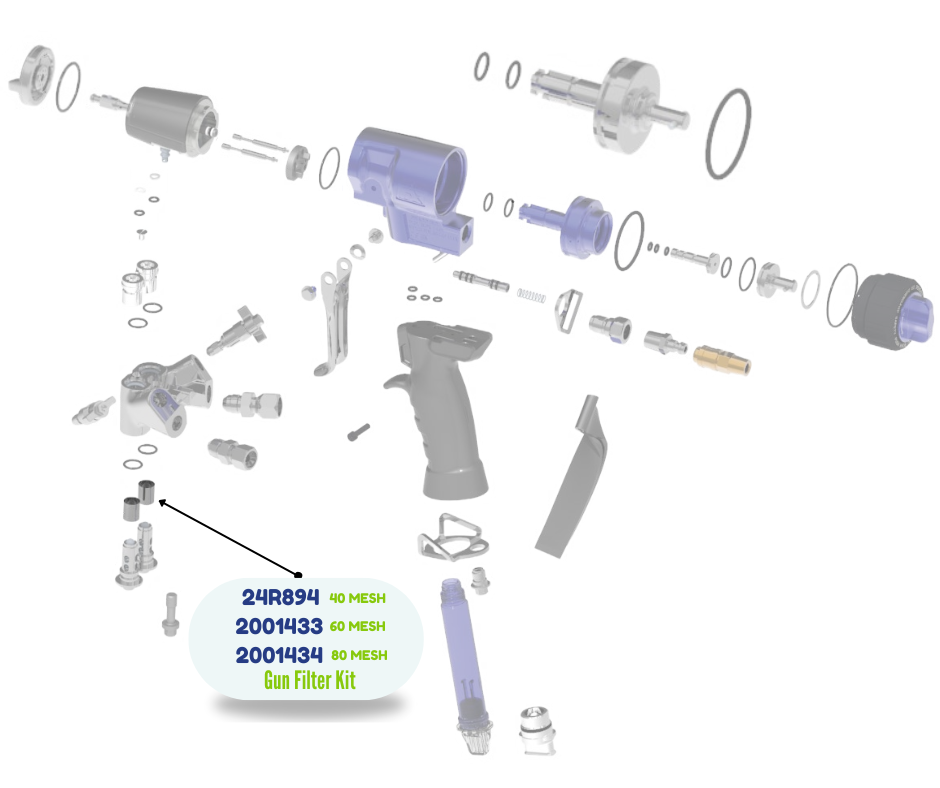 24R894 40 MESH
2001433 60 MESH
2001434 80 MESH
Gun Filter Kit