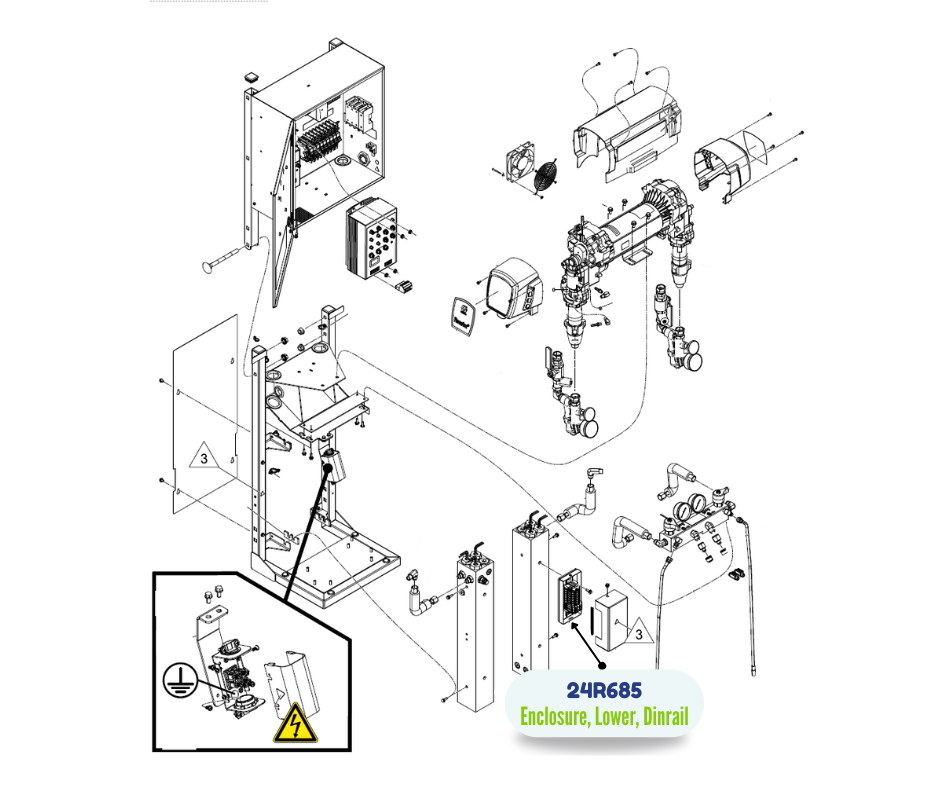 3

3

24R685
Enclosure, Lower, Dinrail