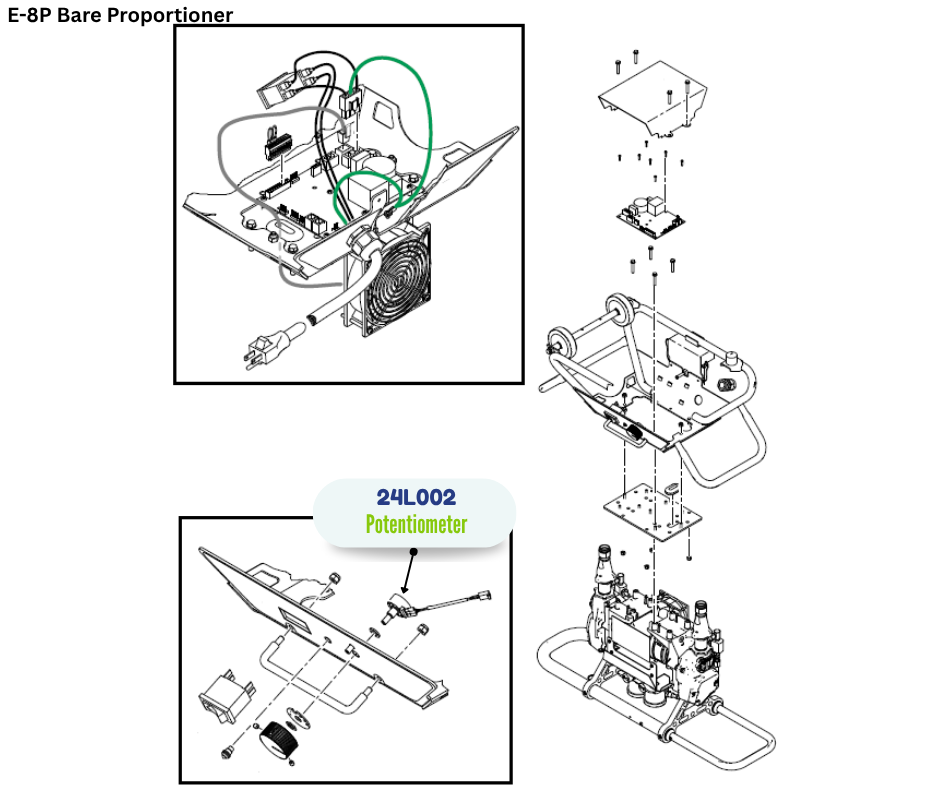 E-8P Bare Proportioner

24L002
Potentiometer