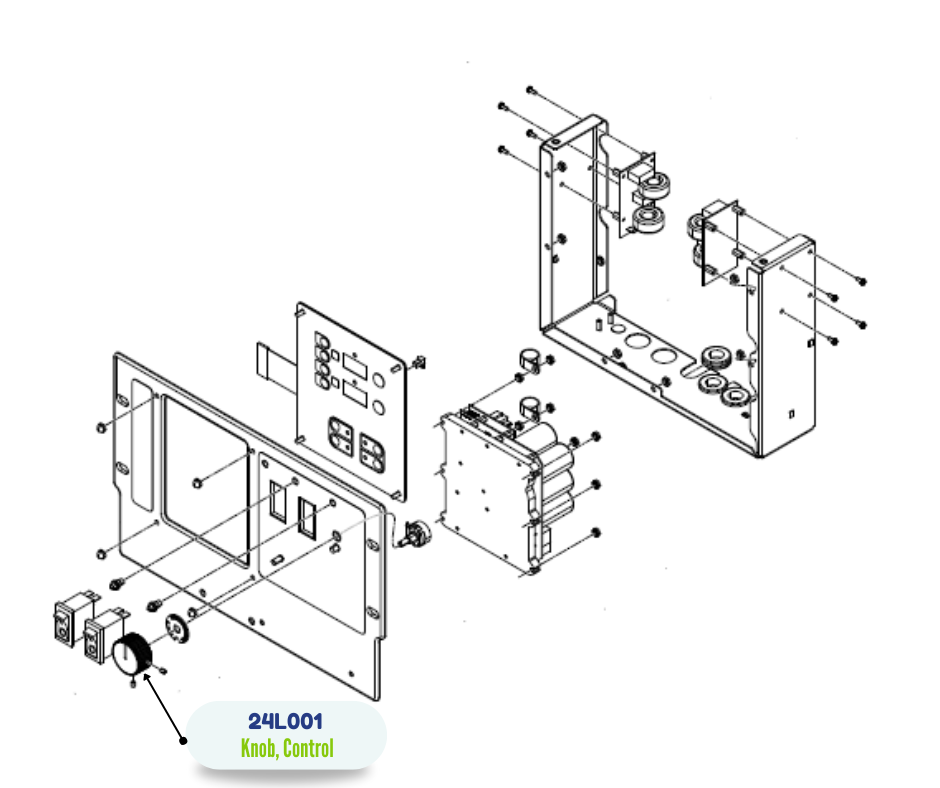 24L001
Knob, Control