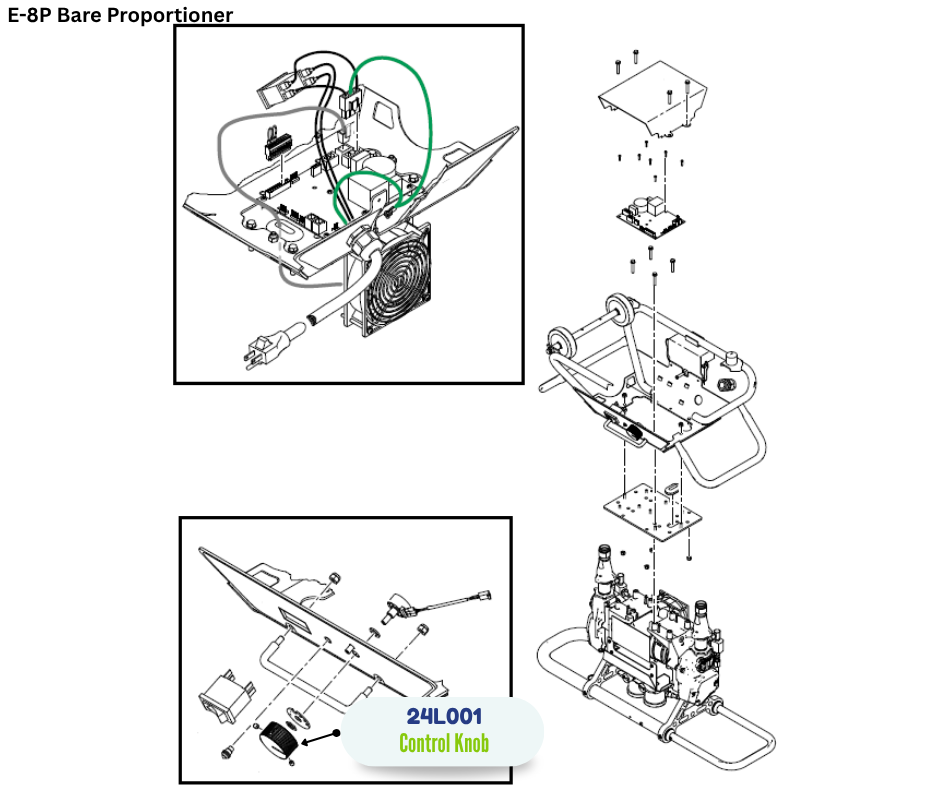 E-8P Bare Proportioner

24L001
Control Knob