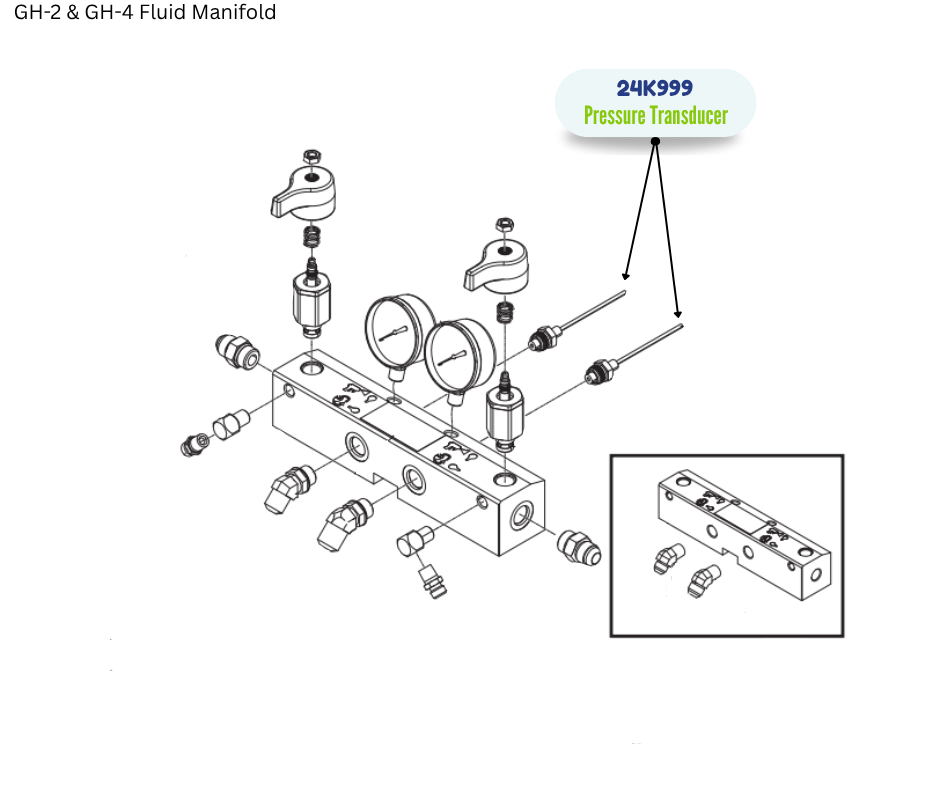 GH-2 & GH-4 Fluid Manifold

24K999
Pressure Transducer