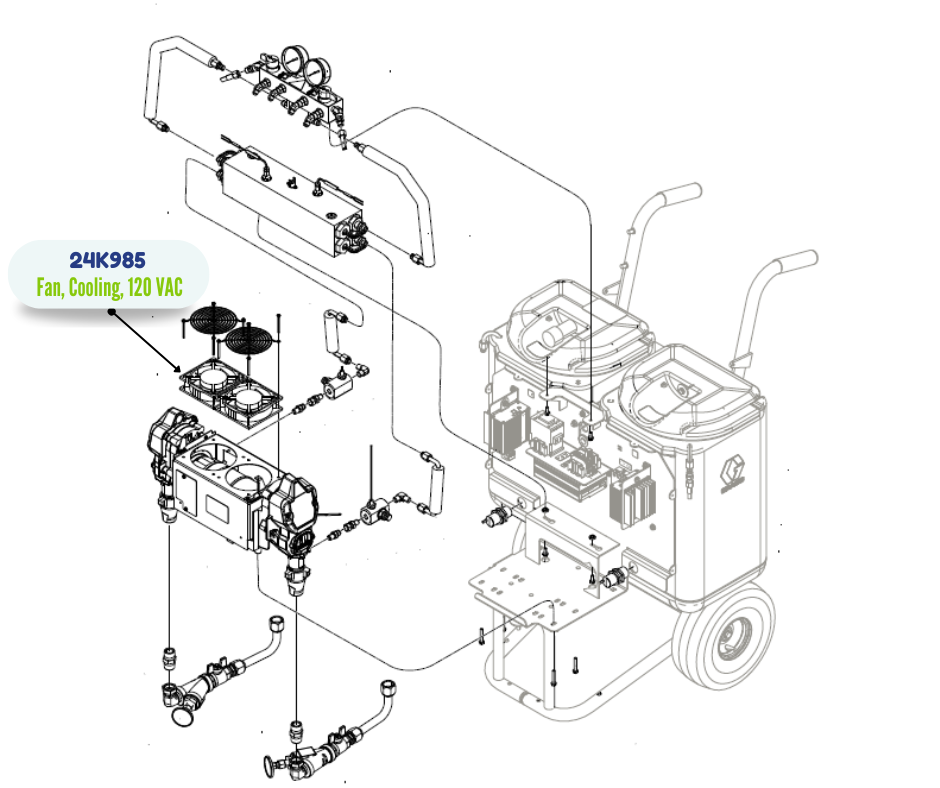 24K985
Fan, Cooling, 120 VAC