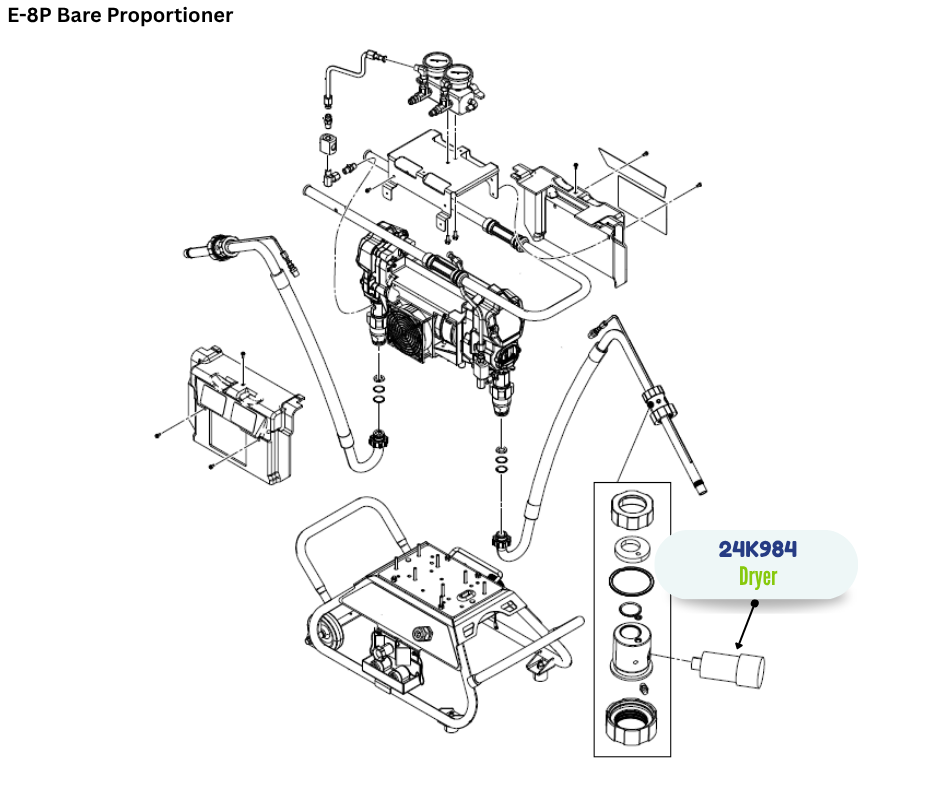 E-8P Bare Proportioner

24K984
Dryer