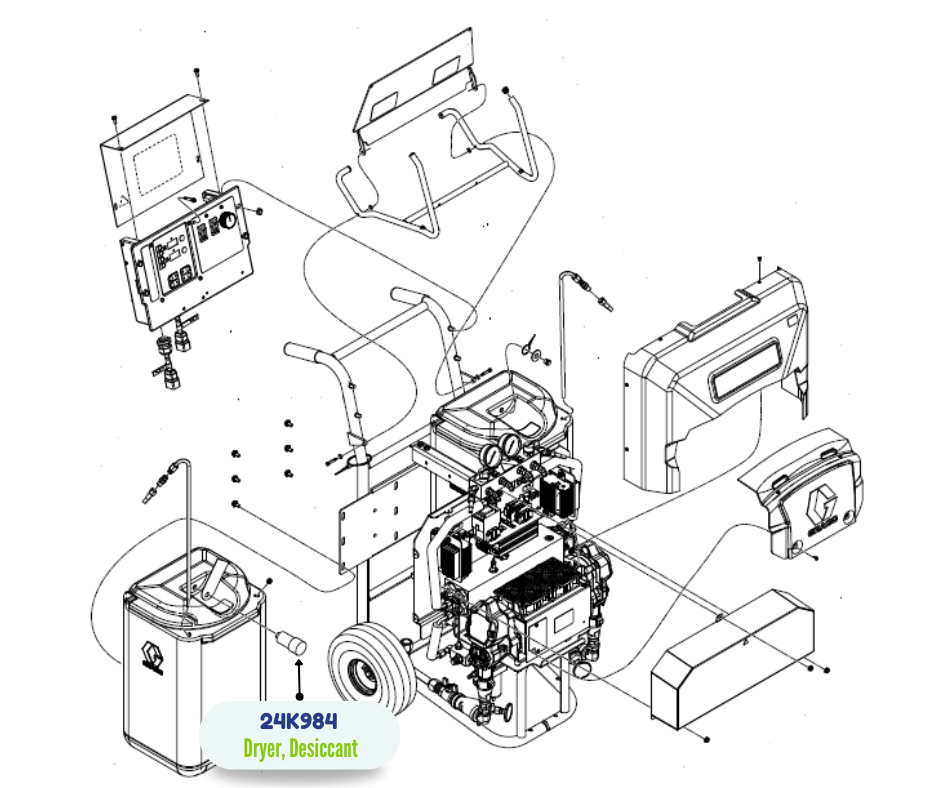 24K984
Dryer, Desiccant