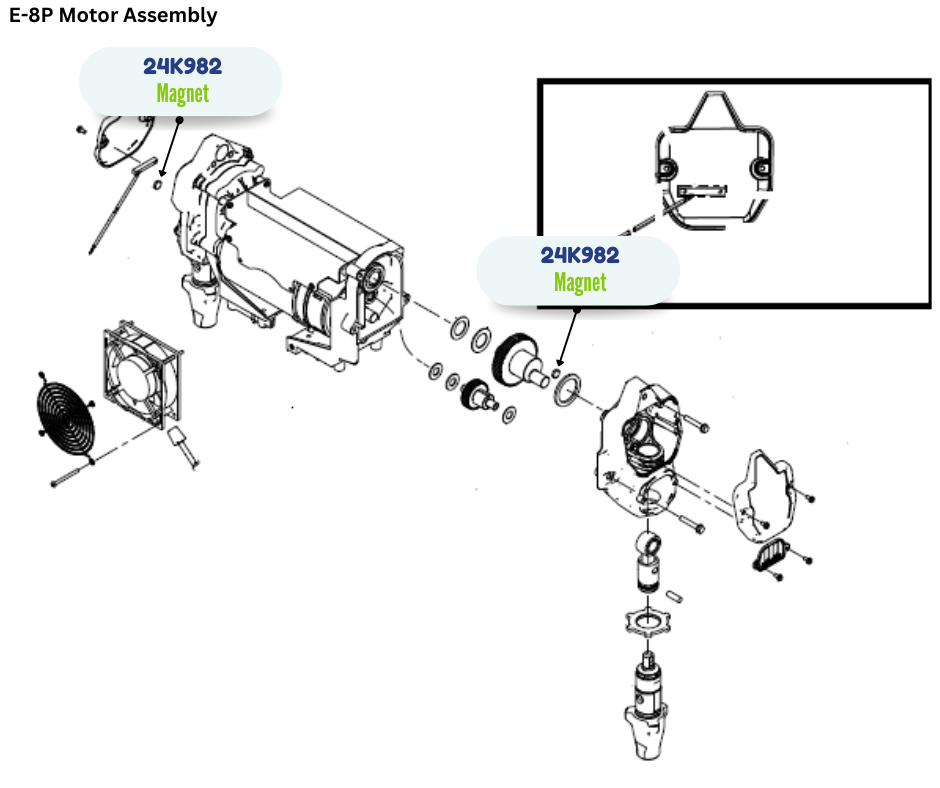 E-8P Motor Assembly

24K982
Magnet

24K982
Magnet