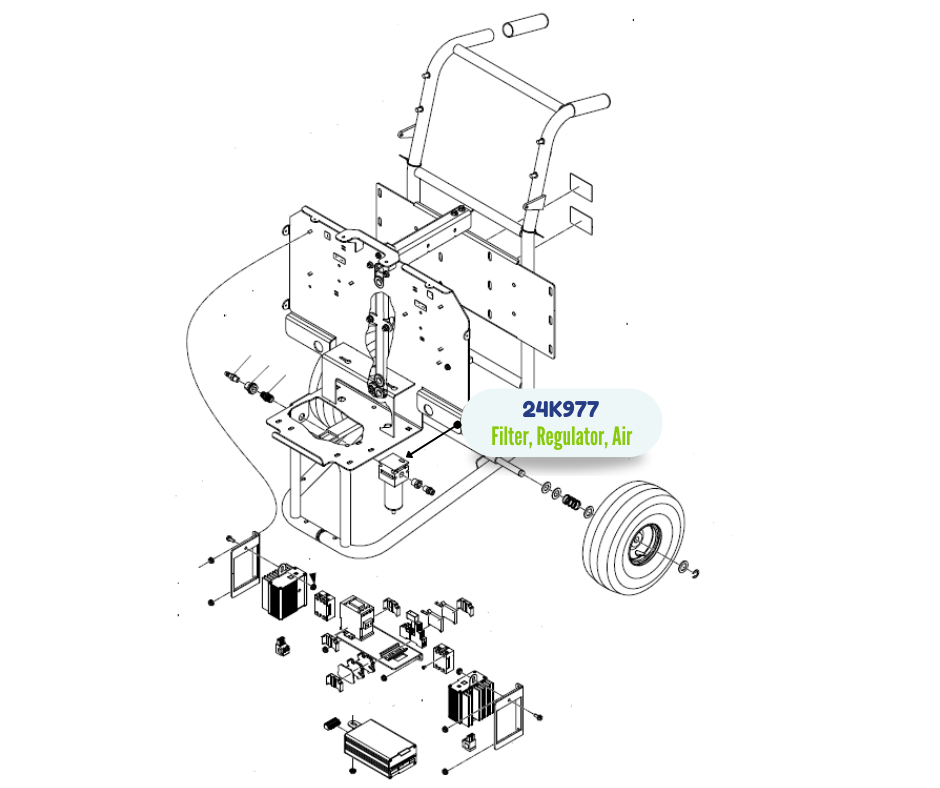 24K977
Filter, Regulator, Air