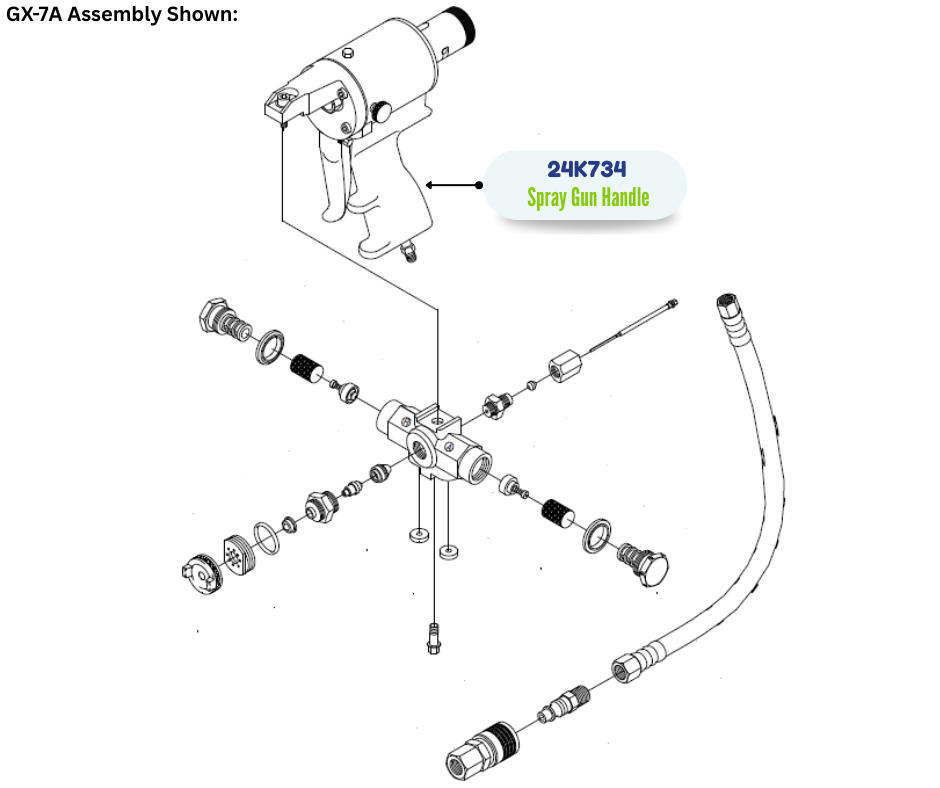 GX-7A Assembly Shown:

24K734
Spray Gun Handle