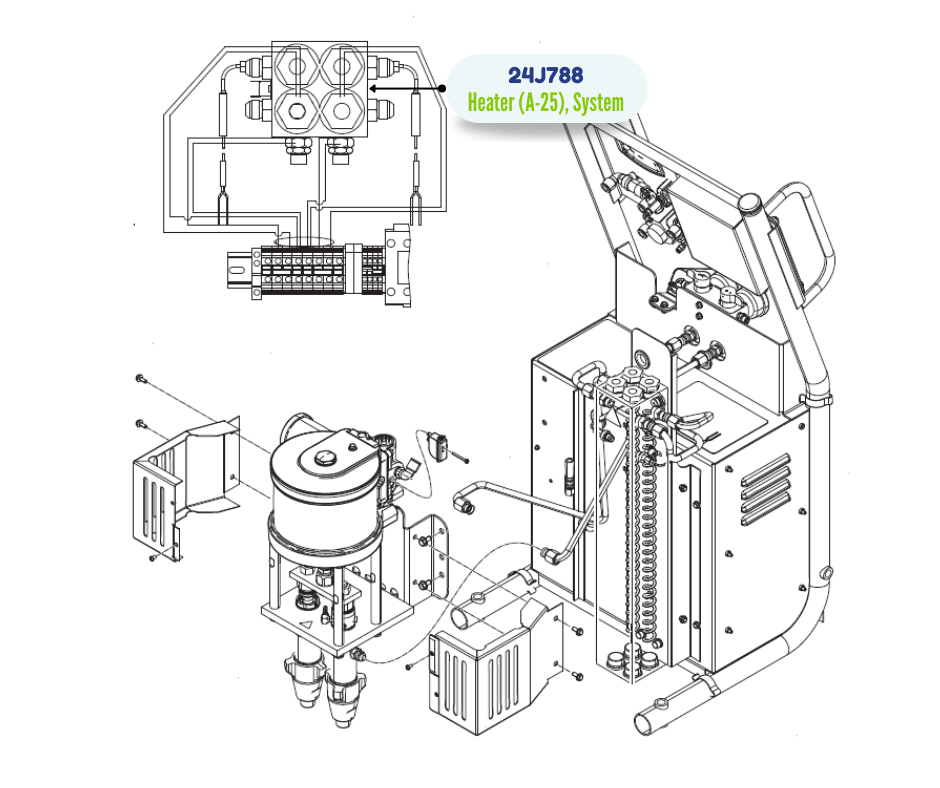 24J788
Heater (A-25), System