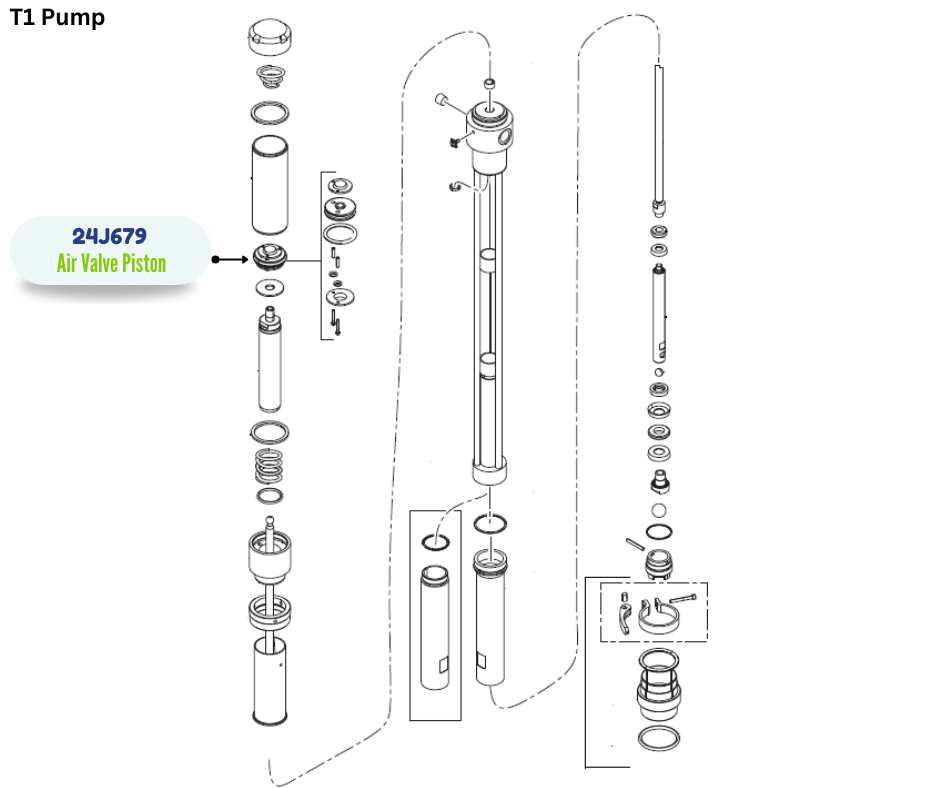 T1 Pump

24J679
Air Valve Piston