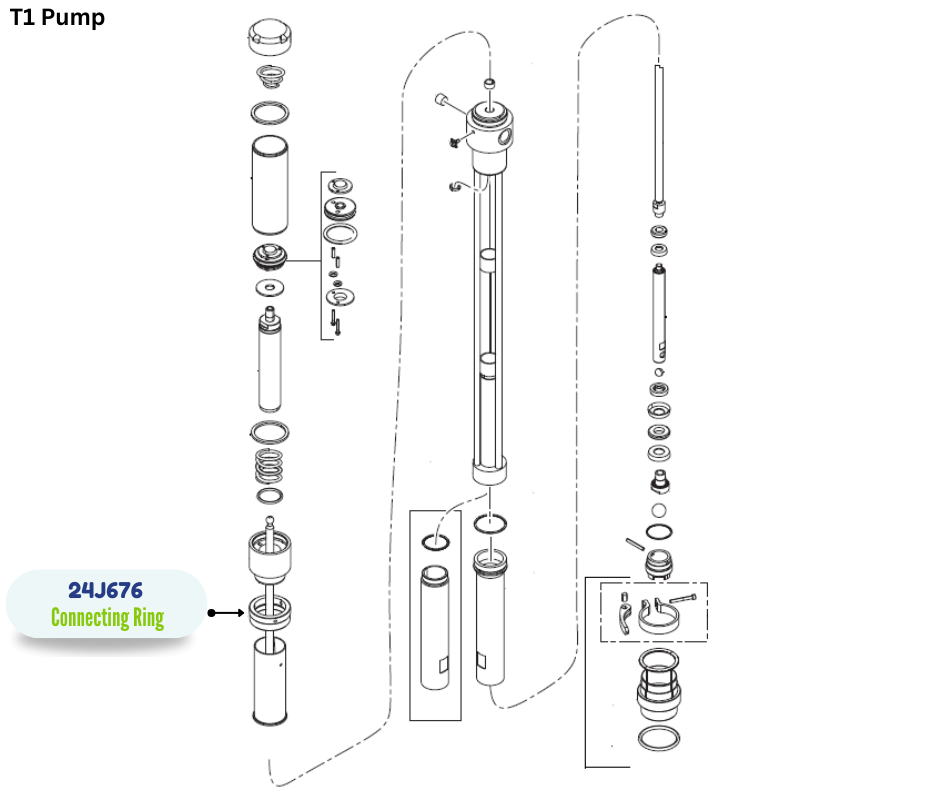 T1 Pump

24J676
Connecting Ring