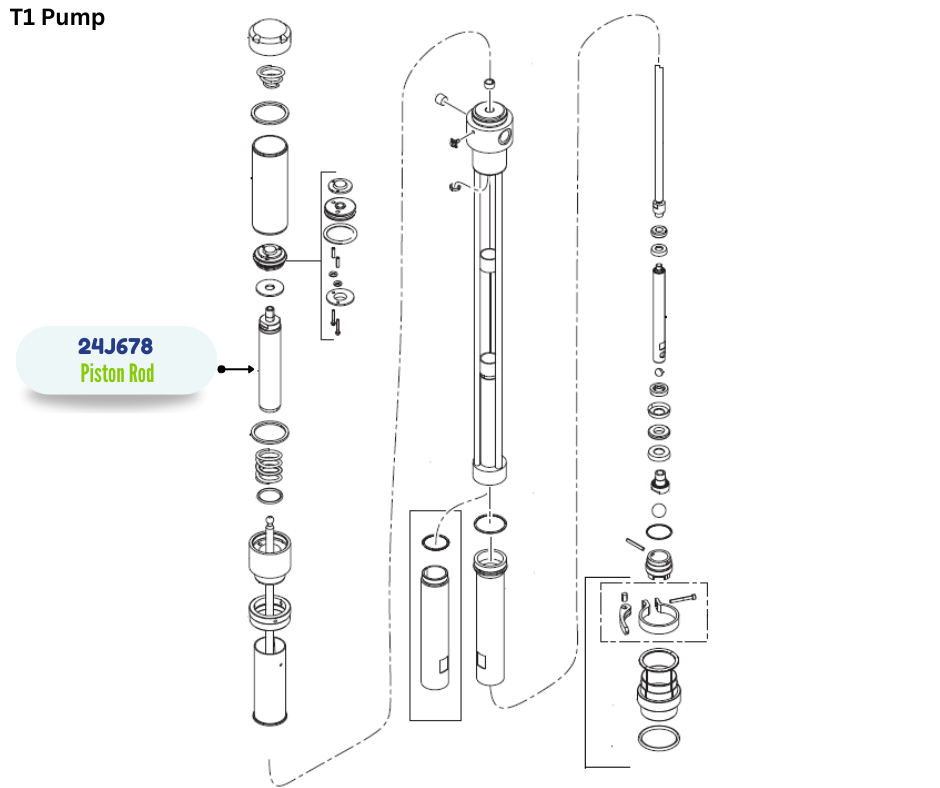 T1 Pump

24J678
Piston Rod