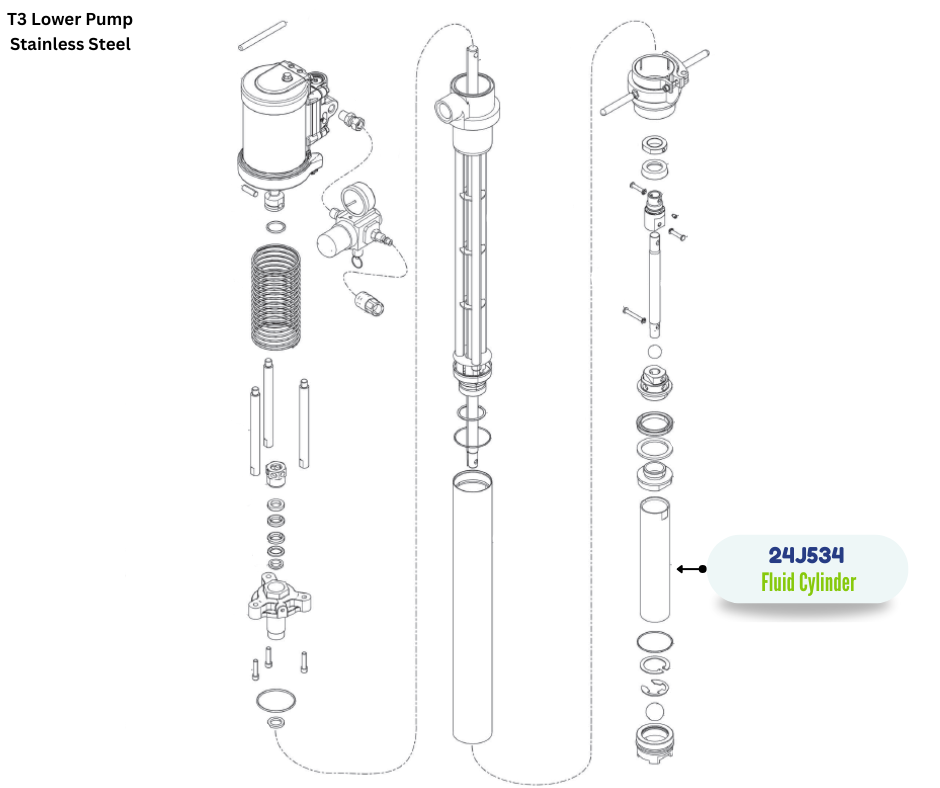 T3 Lower Pump
Stainless Steel

24J534
Fluid Cylinder