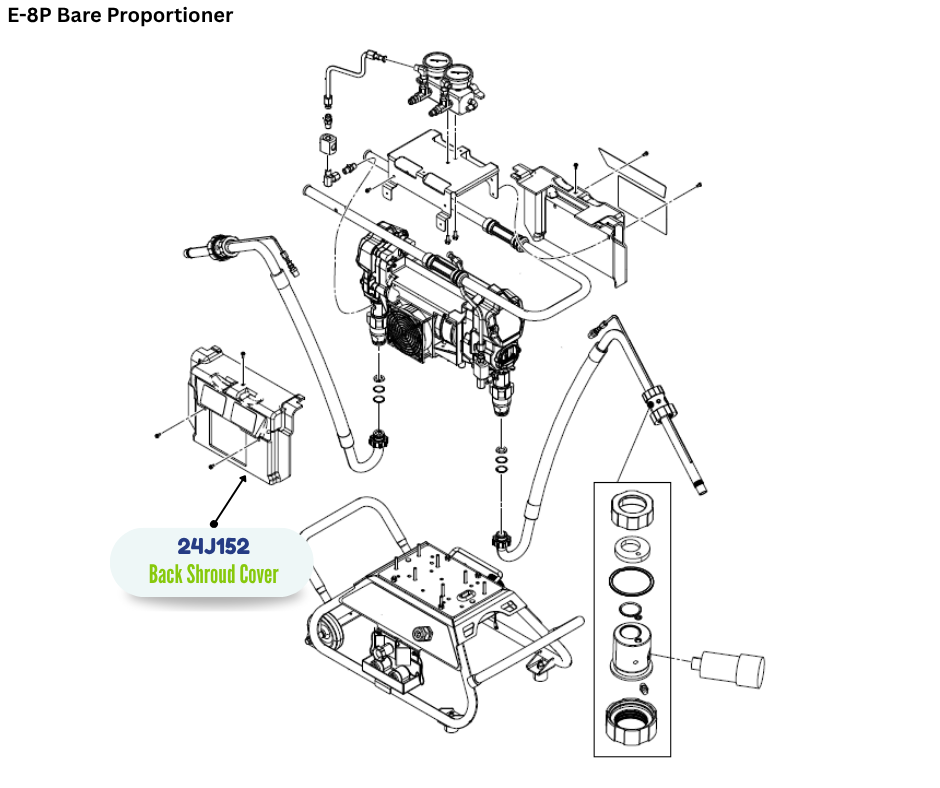 E-8P Bare Proportioner

24J152
Back Shroud Cover