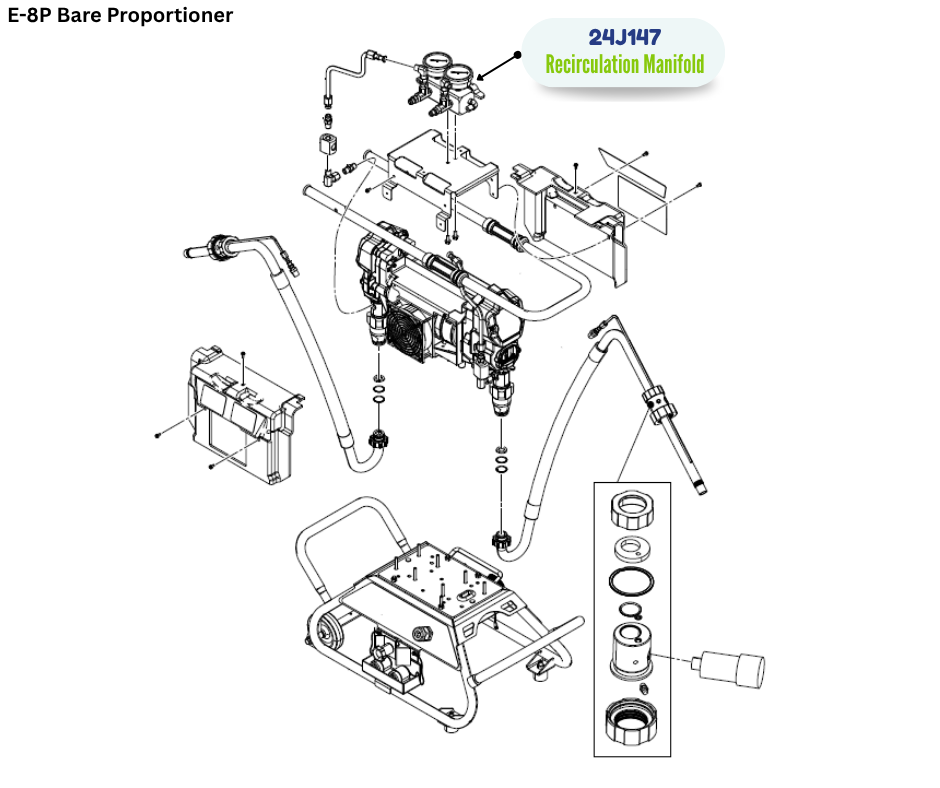 E-8P Bare Proportioner

24J147
Recirculation Manifold