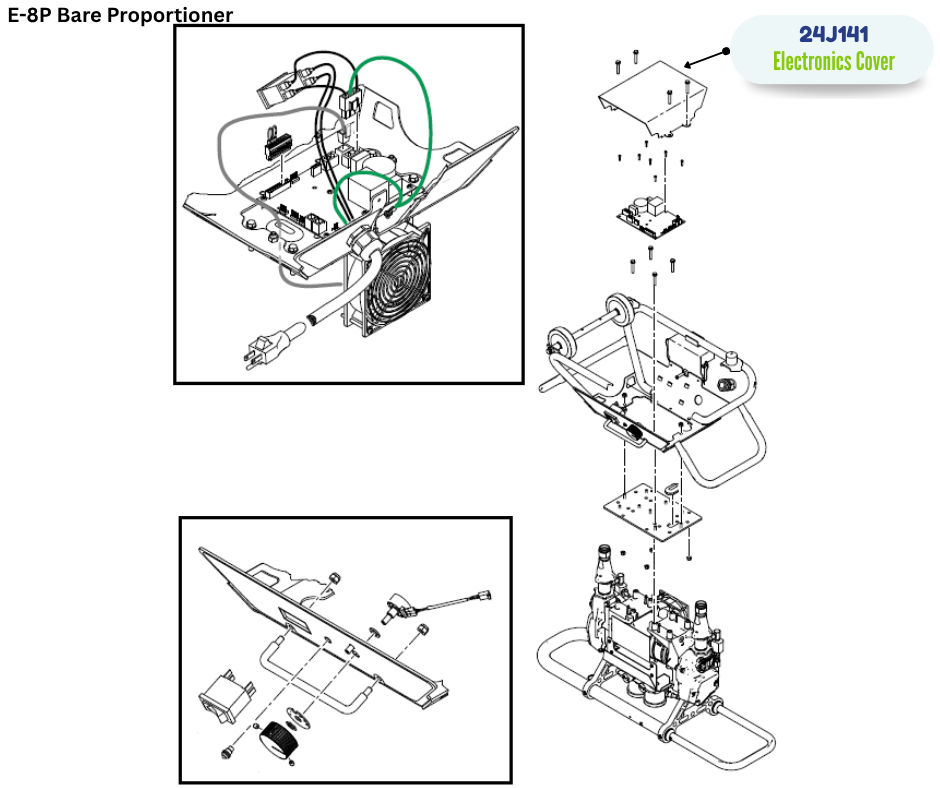 E-8P Bare Proportioner

24J141
Electronics Cover