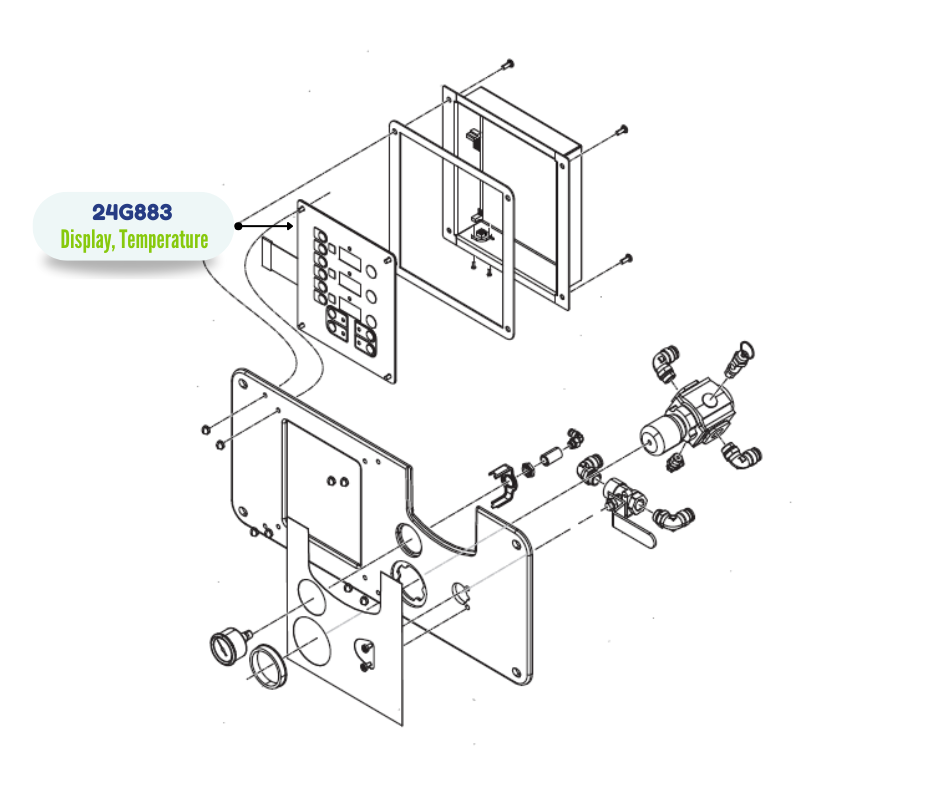 24G883
Display, Temperature