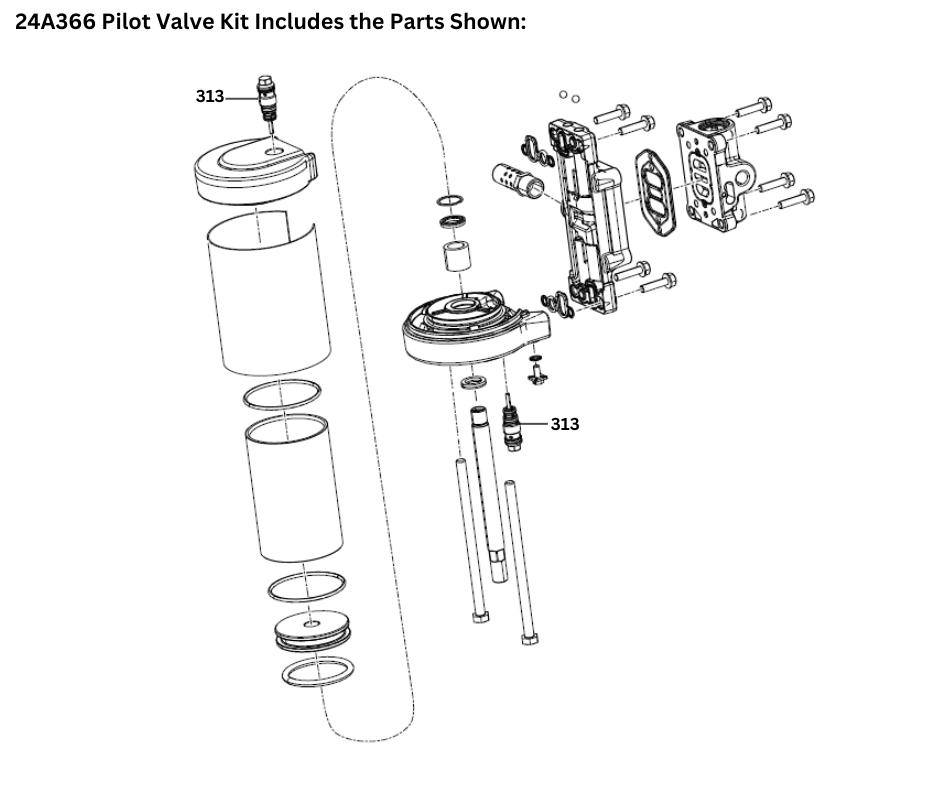 24A366 Pilot Valve Kit Includes the Parts Shown:

313

313