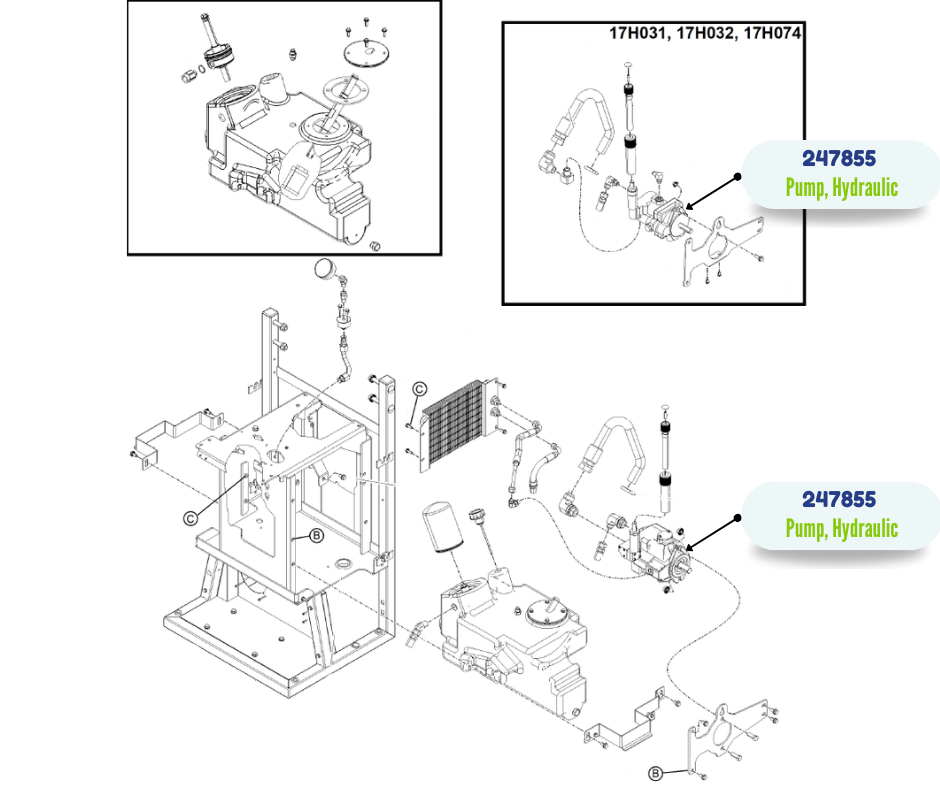 17H031, 17H032, 17H074

247855
Pump, Hydraulic

C

C

B

247855
Pump, Hydraulic

B