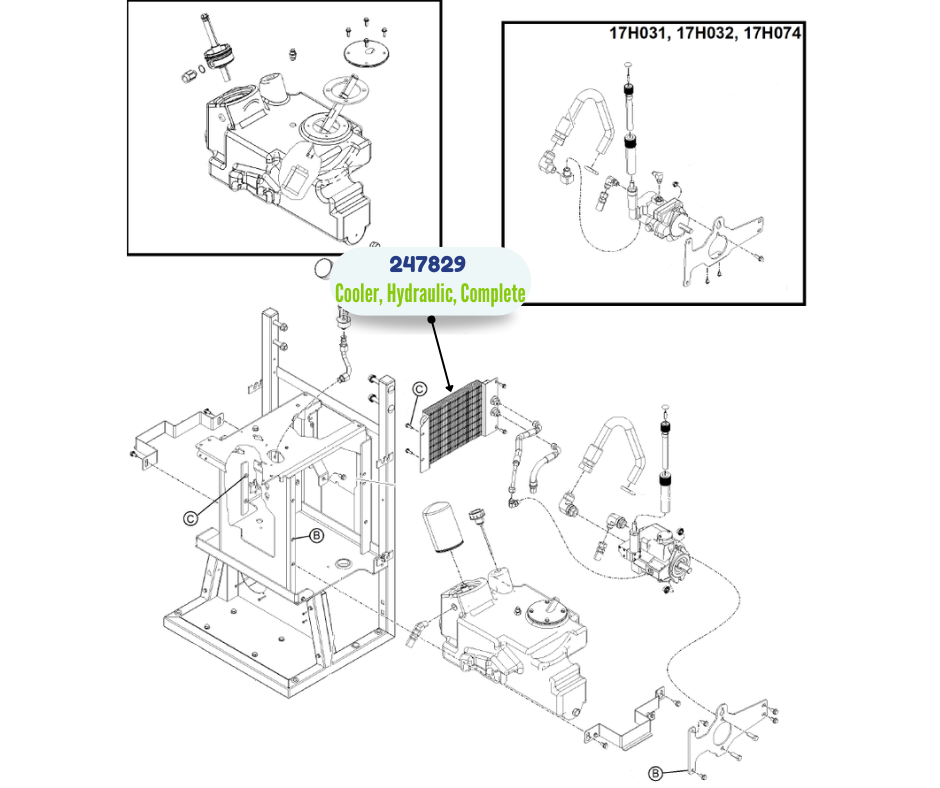 17H031, 17H032, 17H074

247829
Cooler, Hydraulic, Complete

C

C

B

B