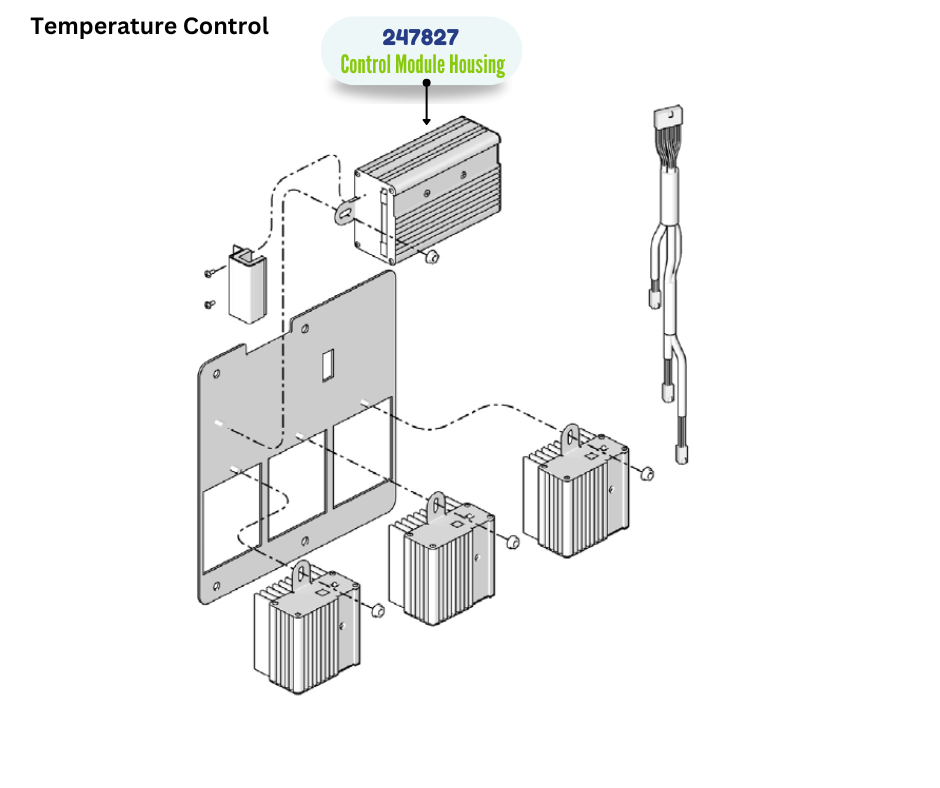 Temperature Control

247827
Control Module Housing