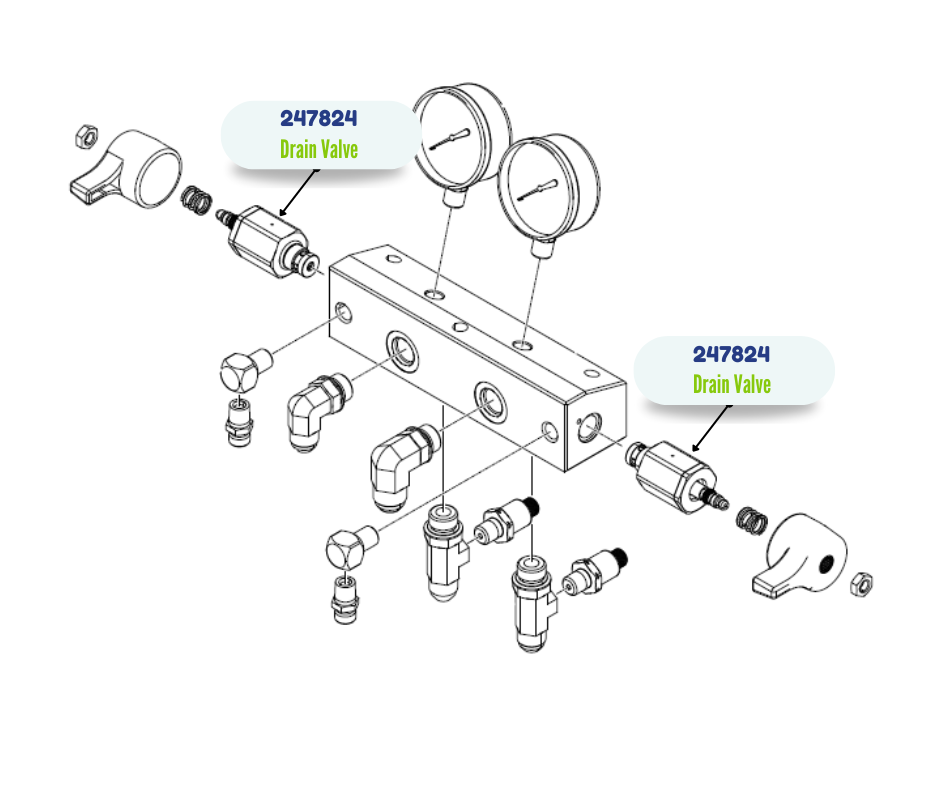 247824
Drain Valve

247824
Drain Valve