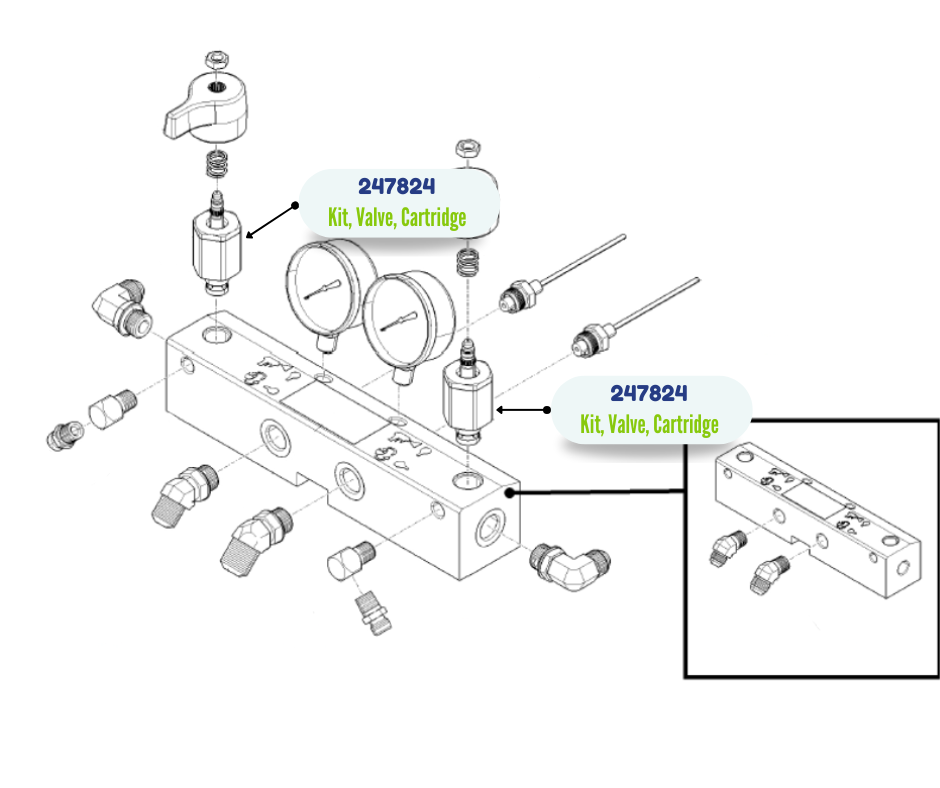 247824
Kit, Valve, Cartridge

247824
Kit, Valve, Cartridge