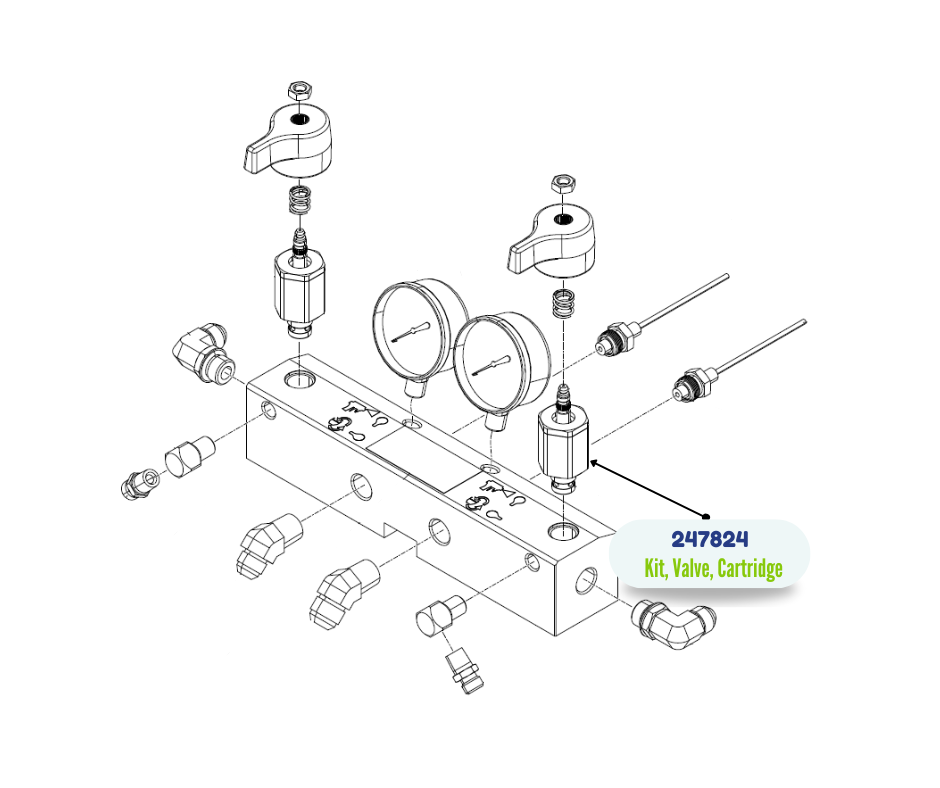 247824
Kit, Valve, Cartridge