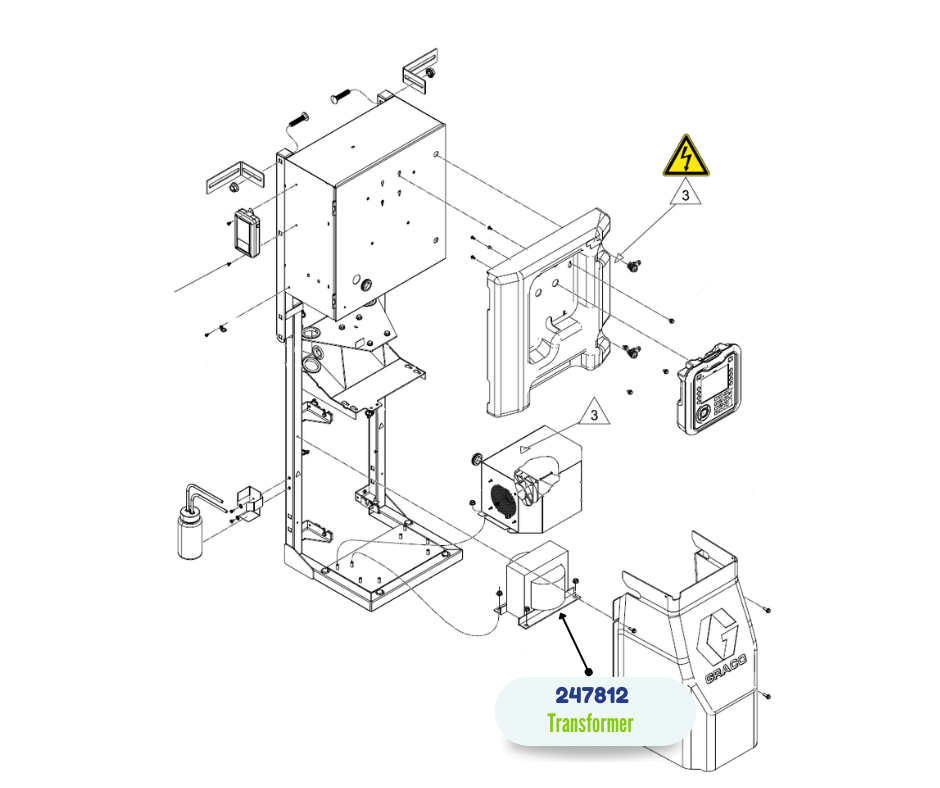 3

3

GRACO

247812
Transformer