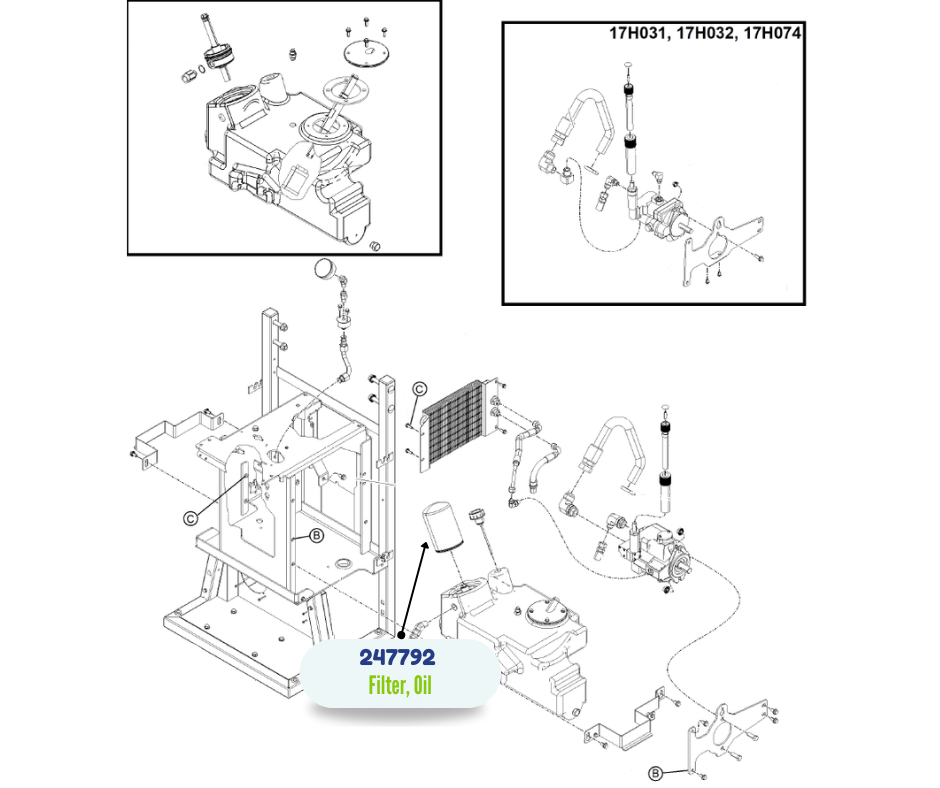 17H031, 17H032, 17H074

C

C

B

247792
Filter, Oil

B