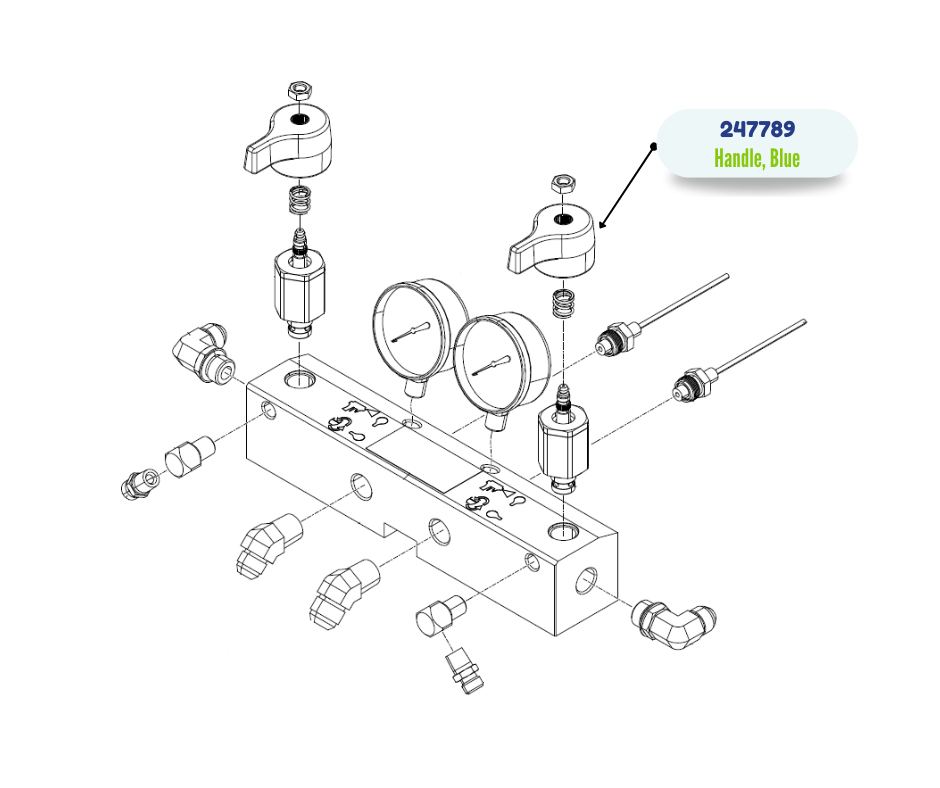 247789
Handle, Blue