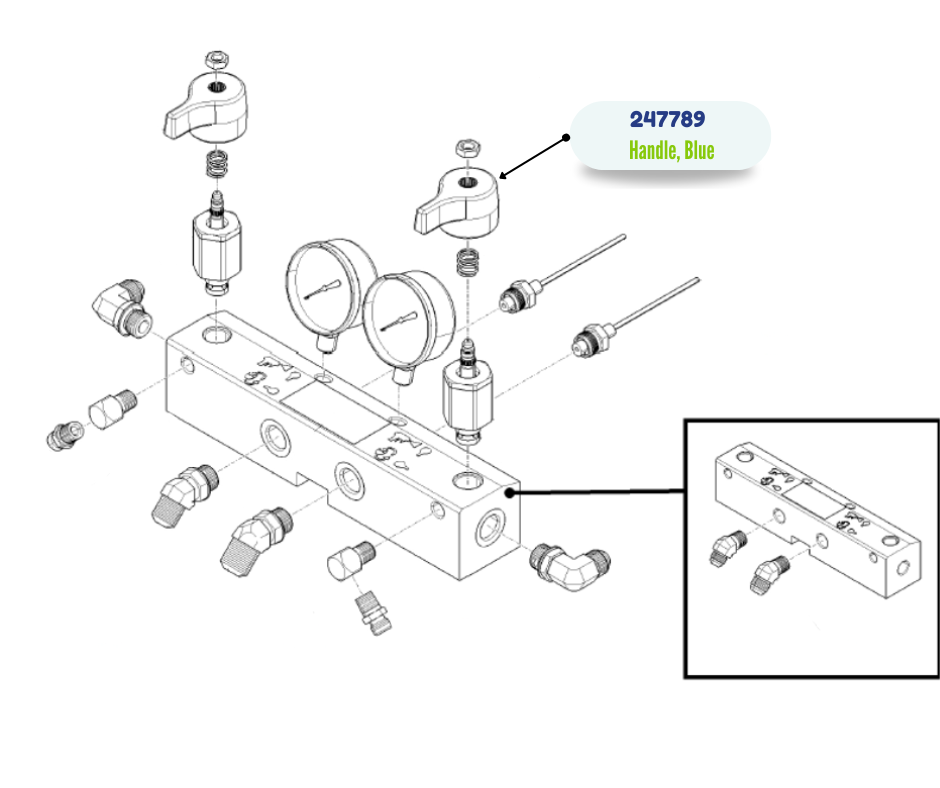 247789
Handle, Blue