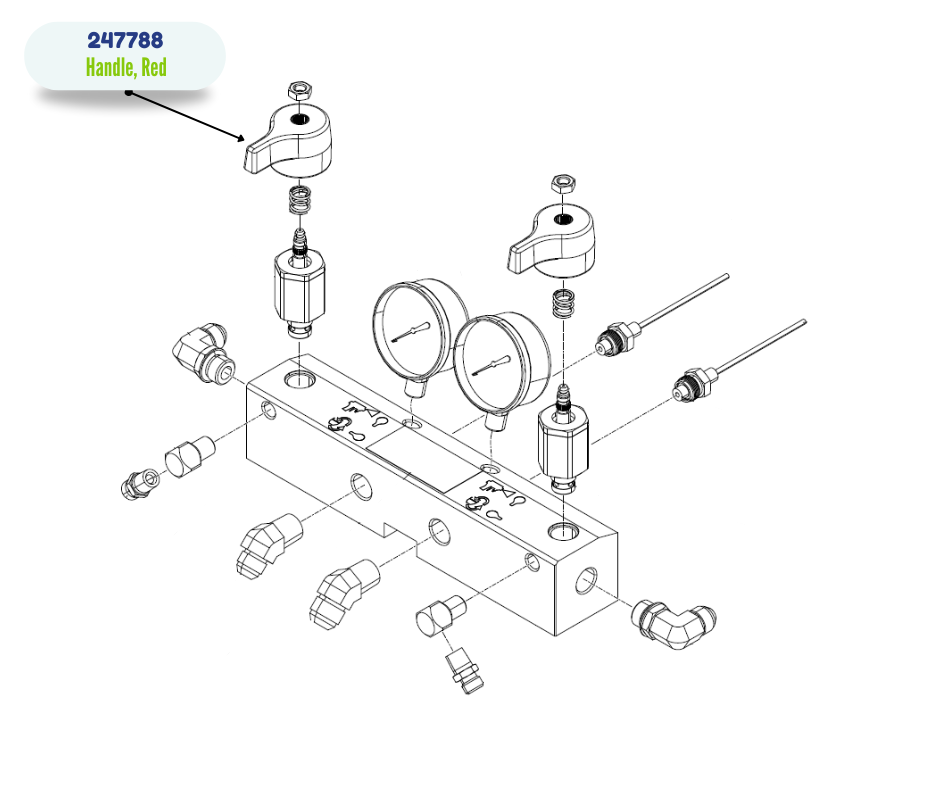 247788
Handle, Red