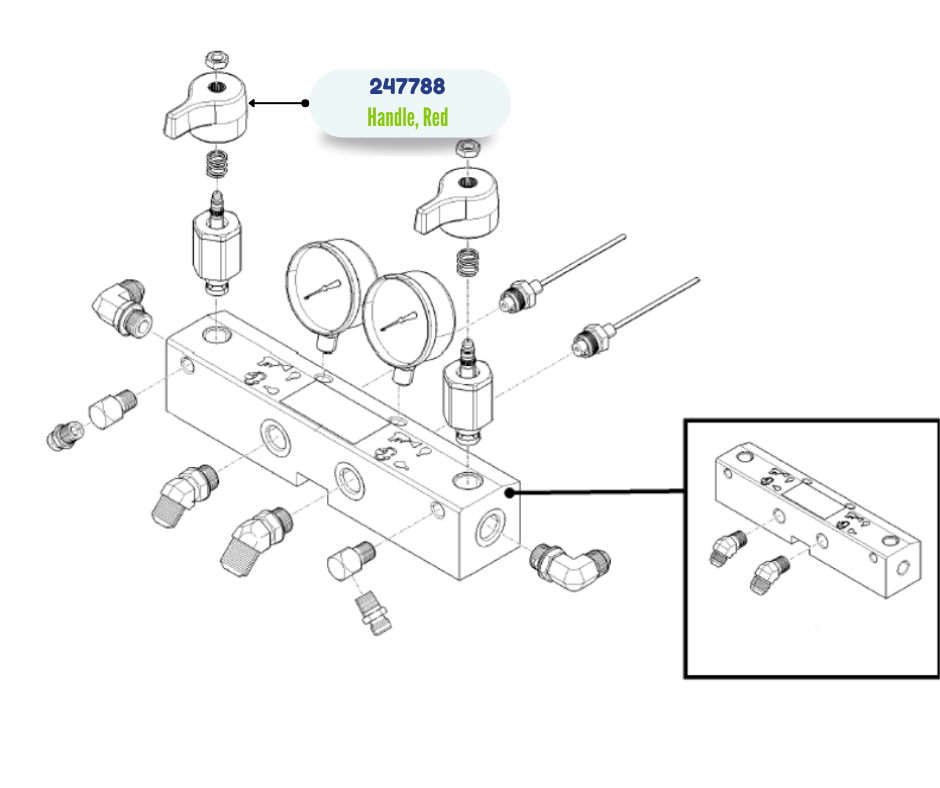 247788
Handle, Red