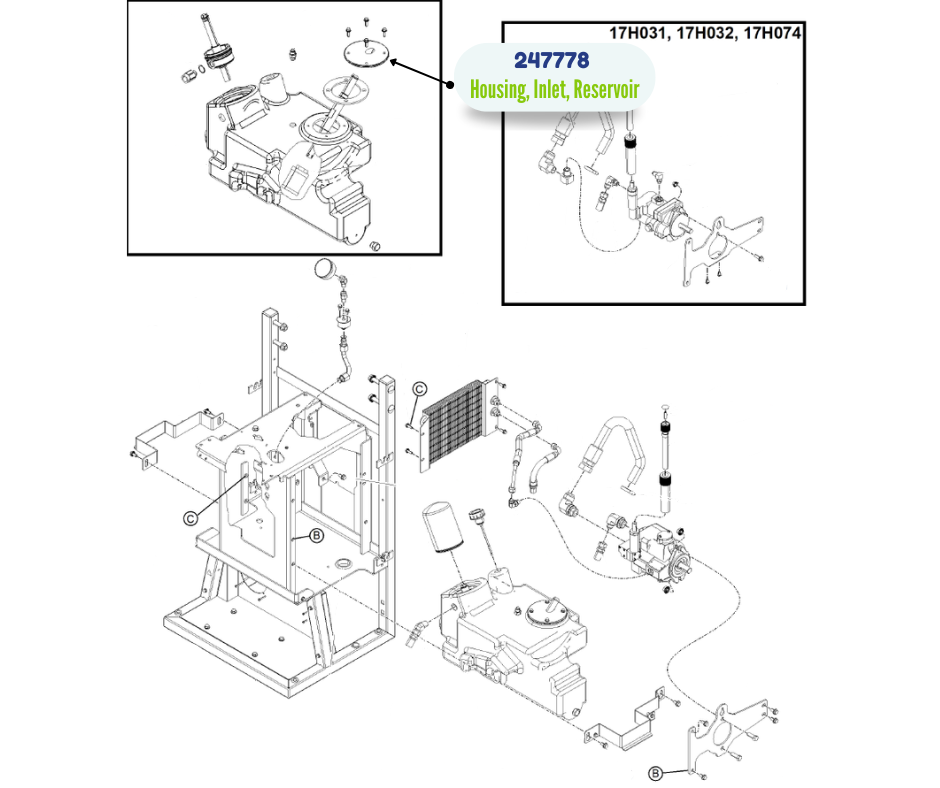 17H031, 17H032, 17H074

247778
Housing, Inlet, Reservoir

C

C

B

B