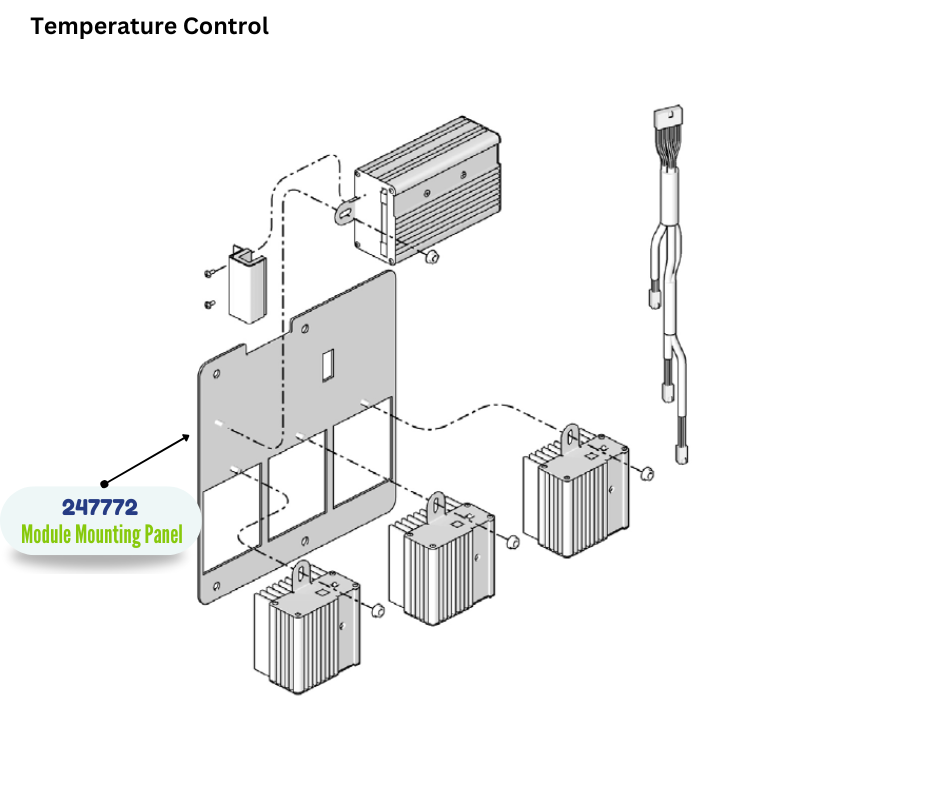 Temperature Control

247772
Module Mounting Panel