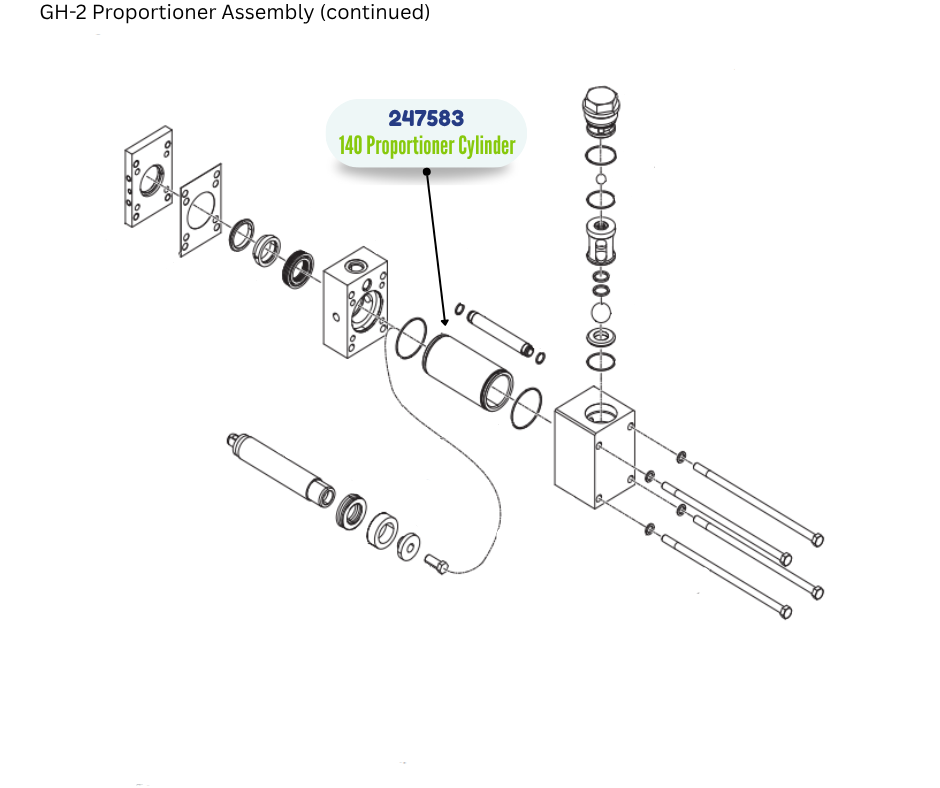 GH-2 Proportioner Assembly (continued)

247583
140 Proportioner Cylinder