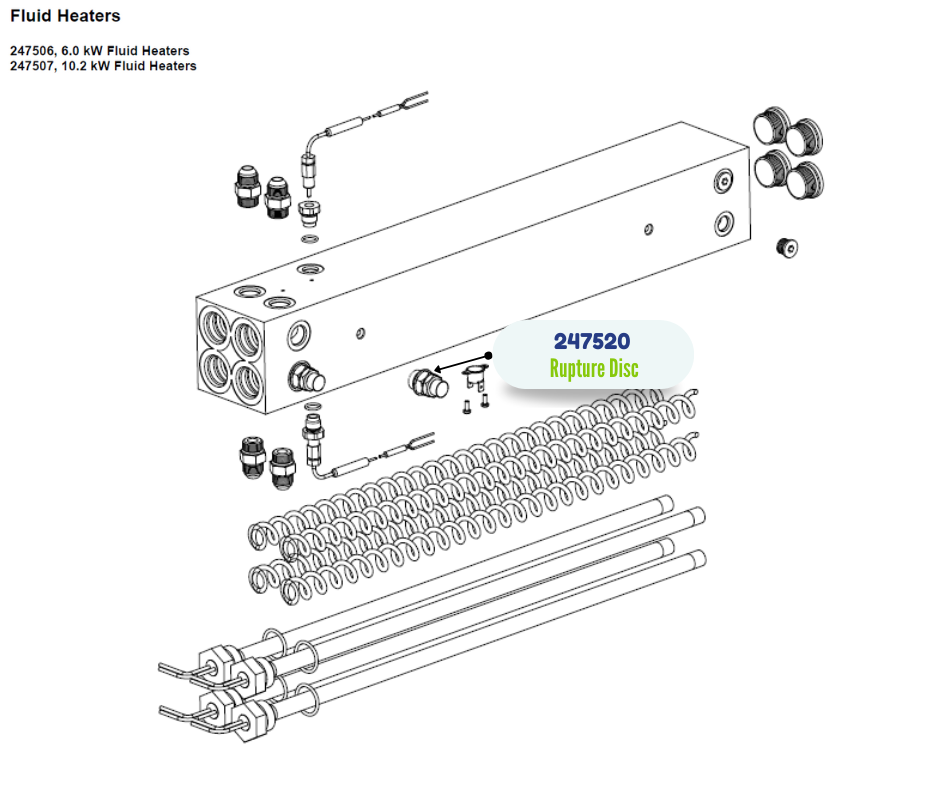 Fluid Heaters

247506, 6.0 kW Fluid Heaters
247507, 10.2 kW Fluid Heaters

247520
Rupture Disc