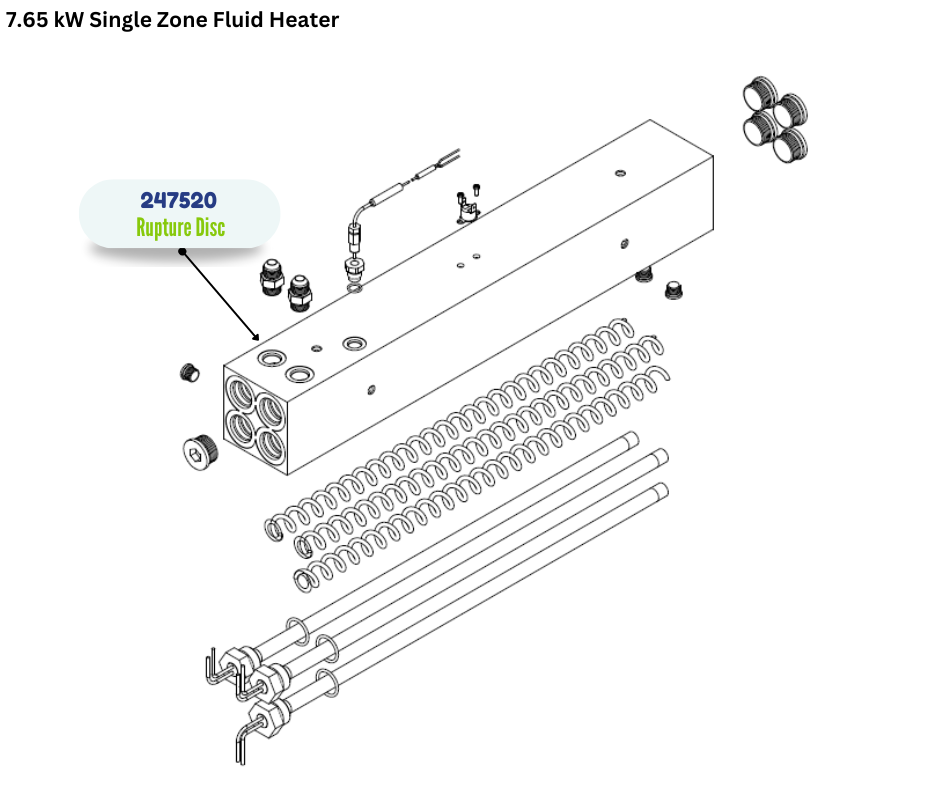 7.65 kW Single Zone Fluid Heater

247520
Rupture Disc