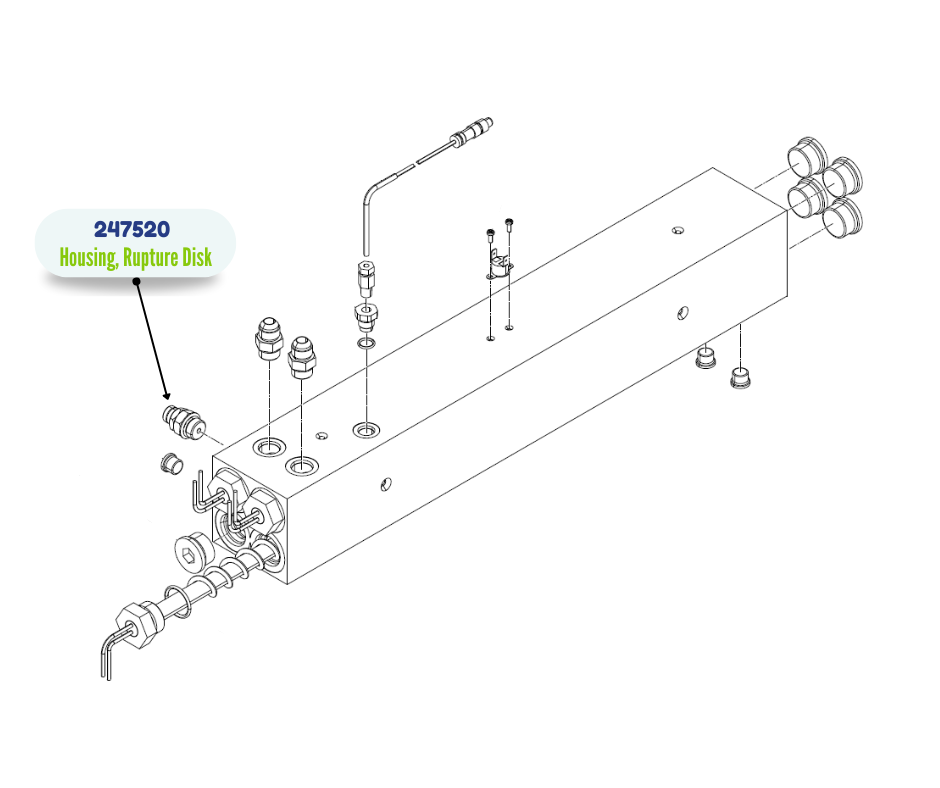 247520
Housing, Rupture Disk