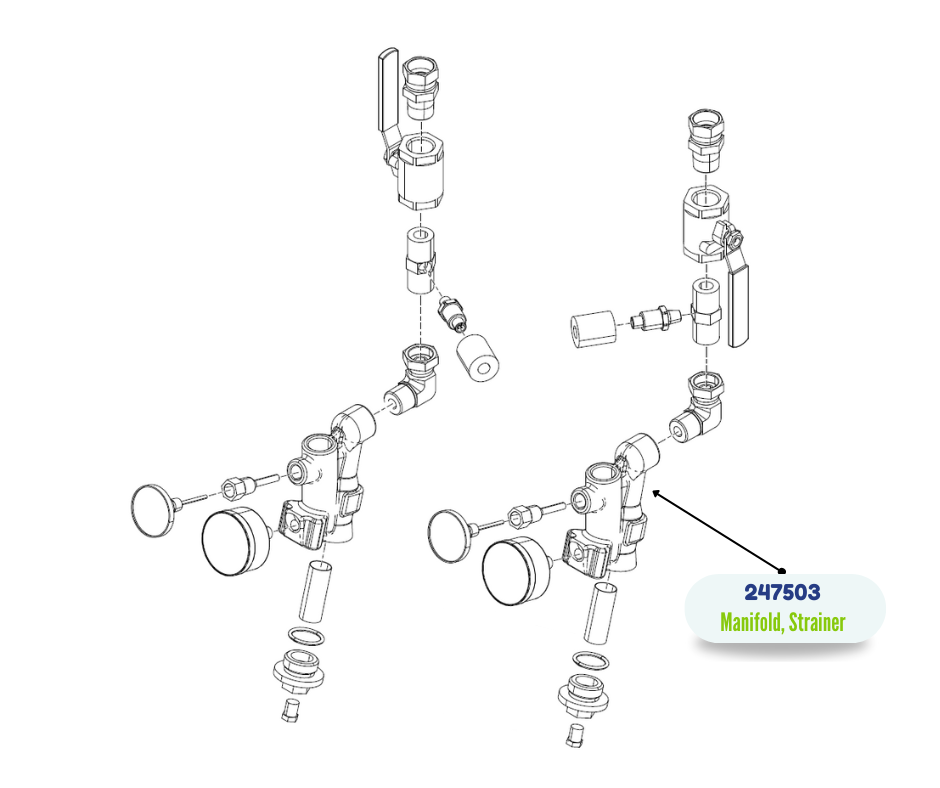 247503
Manifold, Strainer