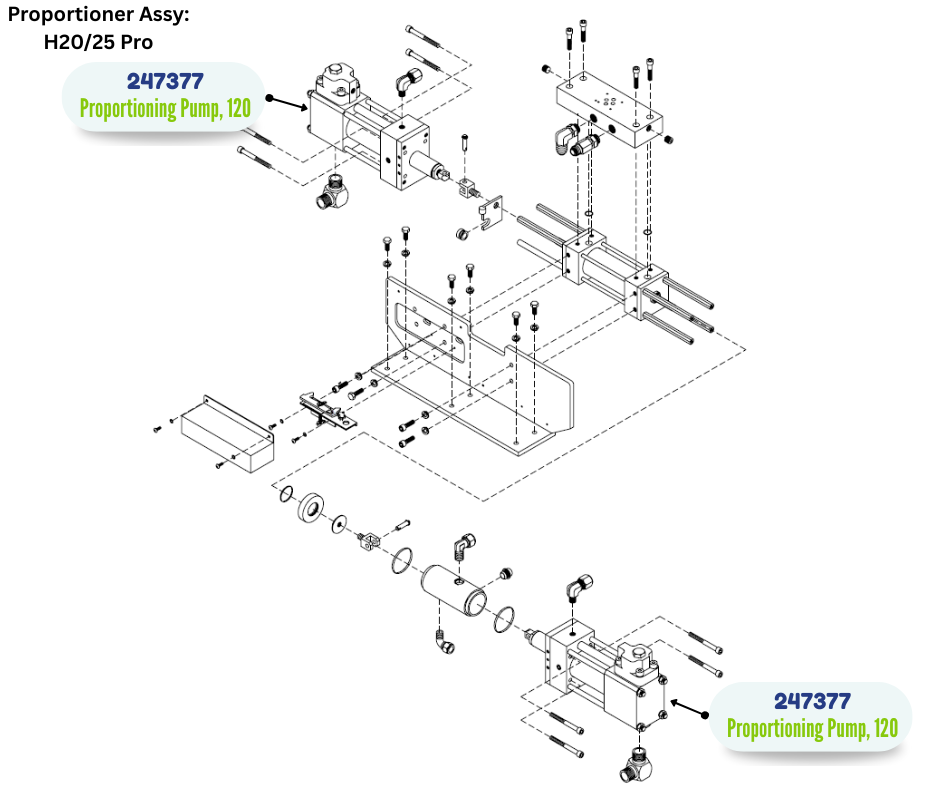 Proportioner Assy:
H20/25 Pro

247377
Proportioning Pump, 120

247377
Proportioning Pump, 120