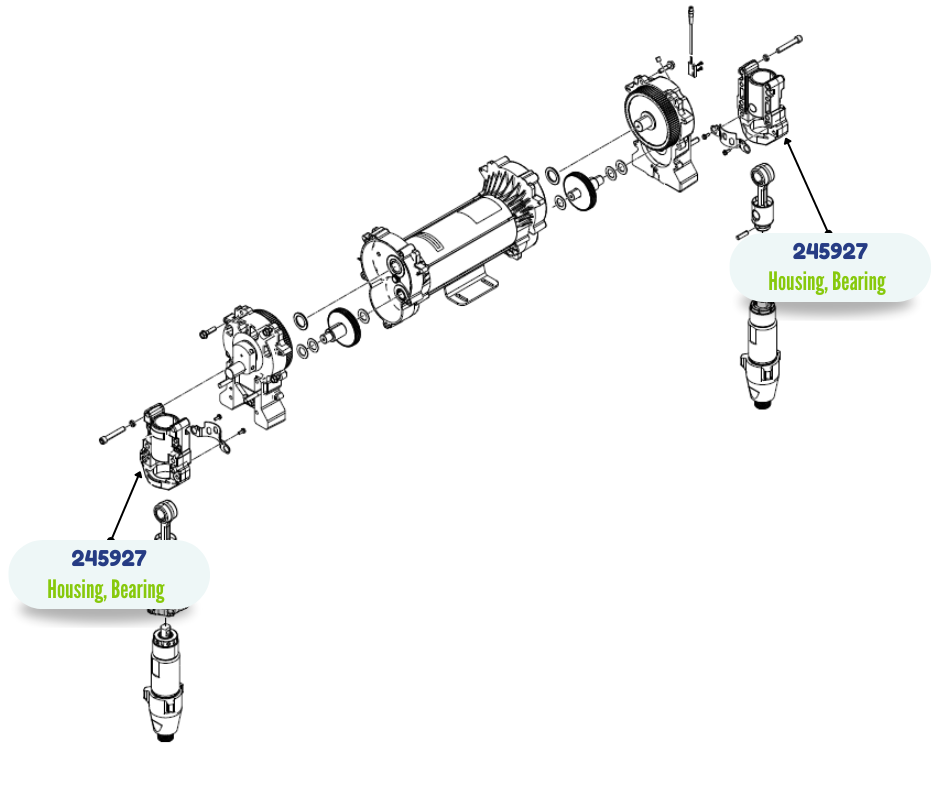 245927
Housing, Bearing

245927
Housing, Bearing