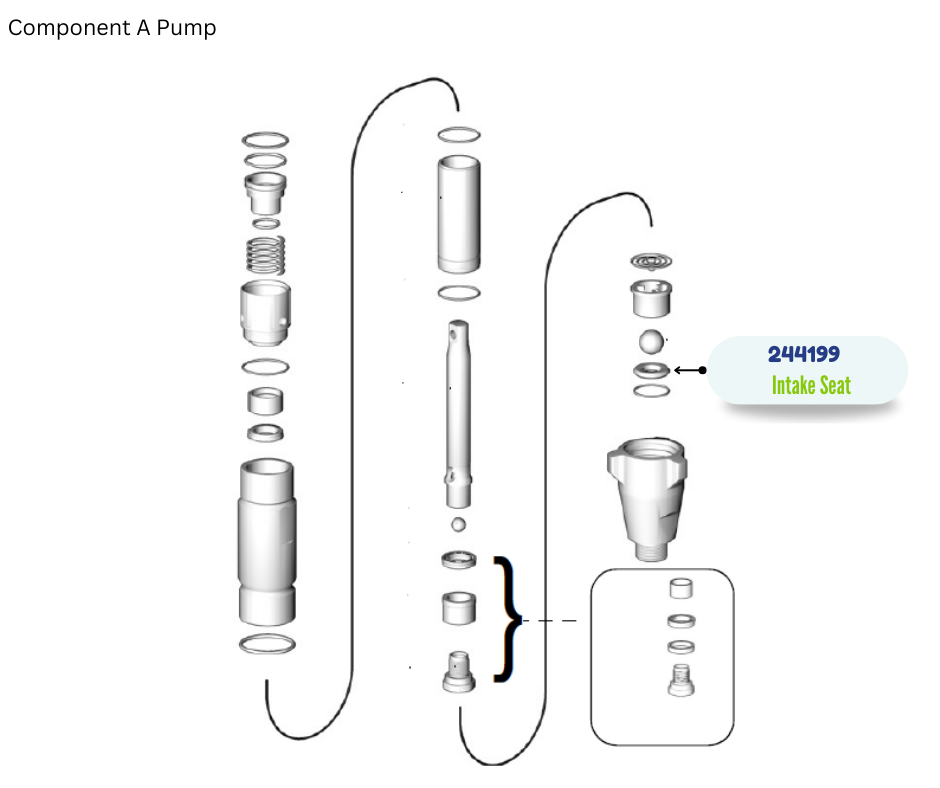 Component A Pump

244199
Intake Seat