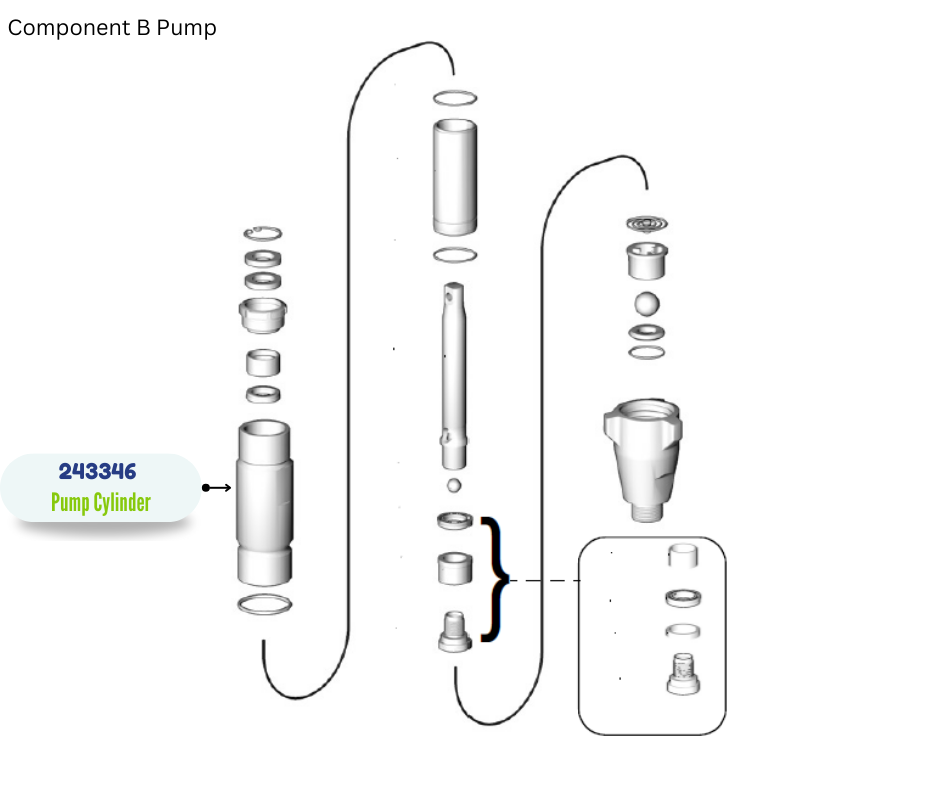 Component B Pump

243346
Pump Cylinder