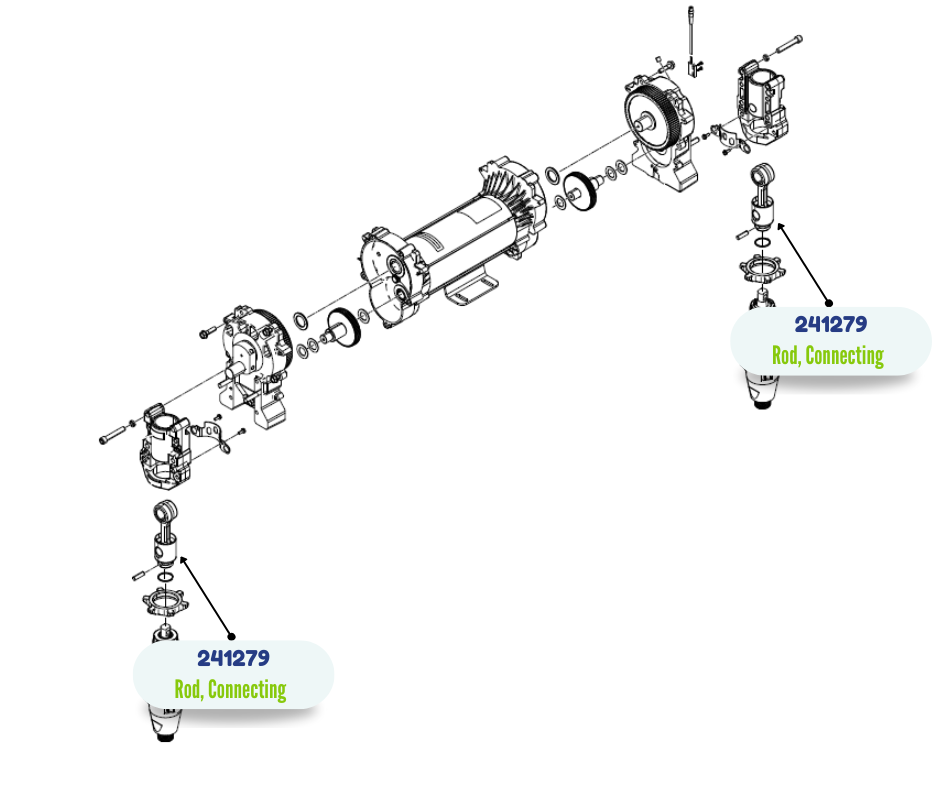 241279
Rod, Connecting

241279
Rod, Connecting