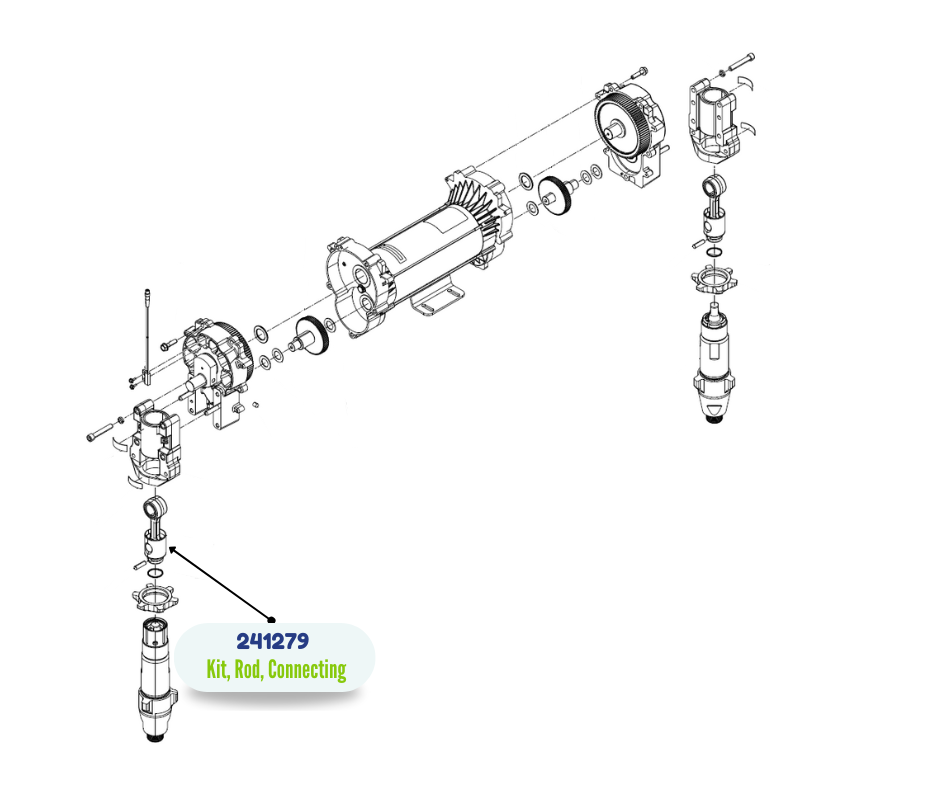 241279
Kit, Rod, Connecting